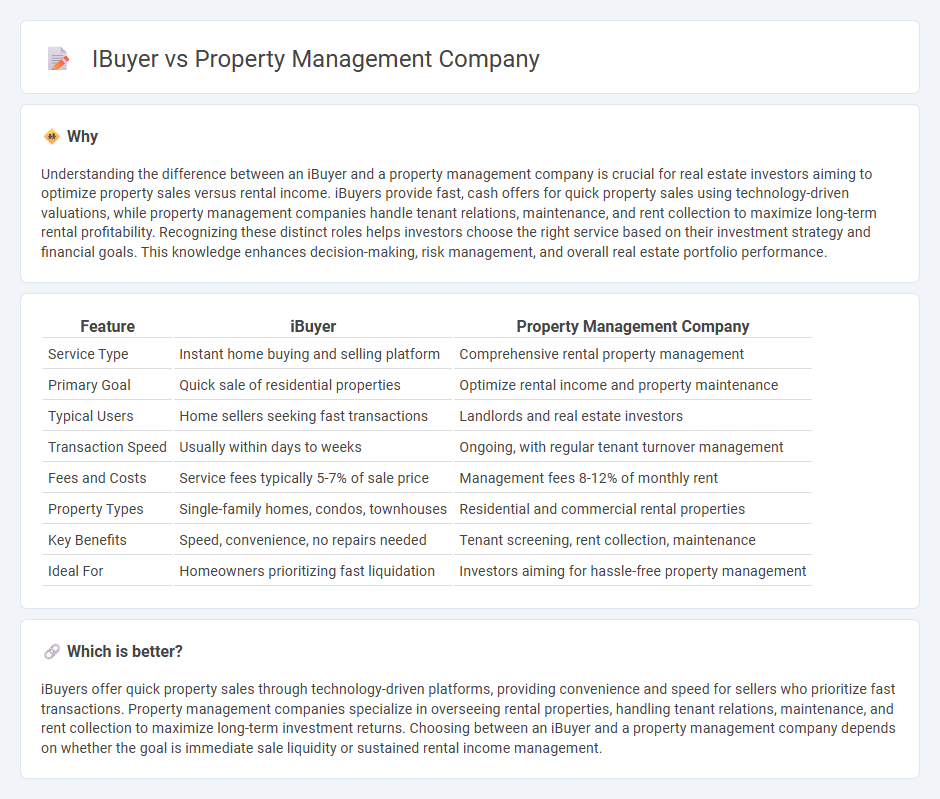 IBuyer vs Property Management Company

Why

Understanding the difference between an iBuyer and a property management company is crucial for real estate investors aiming to optimize property sales versus rental income. iBuyers provide fast, cash offers for quick property sales using technology-driven valuations, while property management companies handle tenant relations, maintenance, and rent collection to maximize long-term rental profitability. Recognizing these distinct roles helps investors choose the right service based on their investment strategy and financial goals. This knowledge enhances decision-making, risk management, and overall real estate portfolio performance.

| Feature | iBuyer | Property Management Company |
|---|---|---|
| Service Type | Instant home buying and selling platform | Comprehensive rental property management |
| Primary Goal | Quick sale of residential properties | Optimize rental income and property maintenance |
| Typical Users | Home sellers seeking fast transactions | Landlords and real estate investors |
| Transaction Speed | Usually within days to weeks | Ongoing, with regular tenant turnover management |
| Fees and Costs | Service fees typically 5-7% of sale price | Management fees 8-12% of monthly rent |
| Property Types | Single-family homes, condos, townhouses | Residential and commercial rental properties |
| Key Benefits | Speed, convenience, no repairs needed | Tenant screening, rent collection, maintenance |
| Ideal For | Homeowners prioritizing fast liquidation | Investors aiming for hassle-free property management |

Which is better?

iBuyers offer quick property sales through technology-driven platforms, providing convenience and speed for sellers who prioritize fast transactions. Property management companies specialize in overseeing rental properties, handling tenant relations, maintenance, and rent collection to maximize long-term investment returns. Choosing between an iBuyer and a property management company depends on whether the goal is immediate sale liquidity or sustained rental income management.