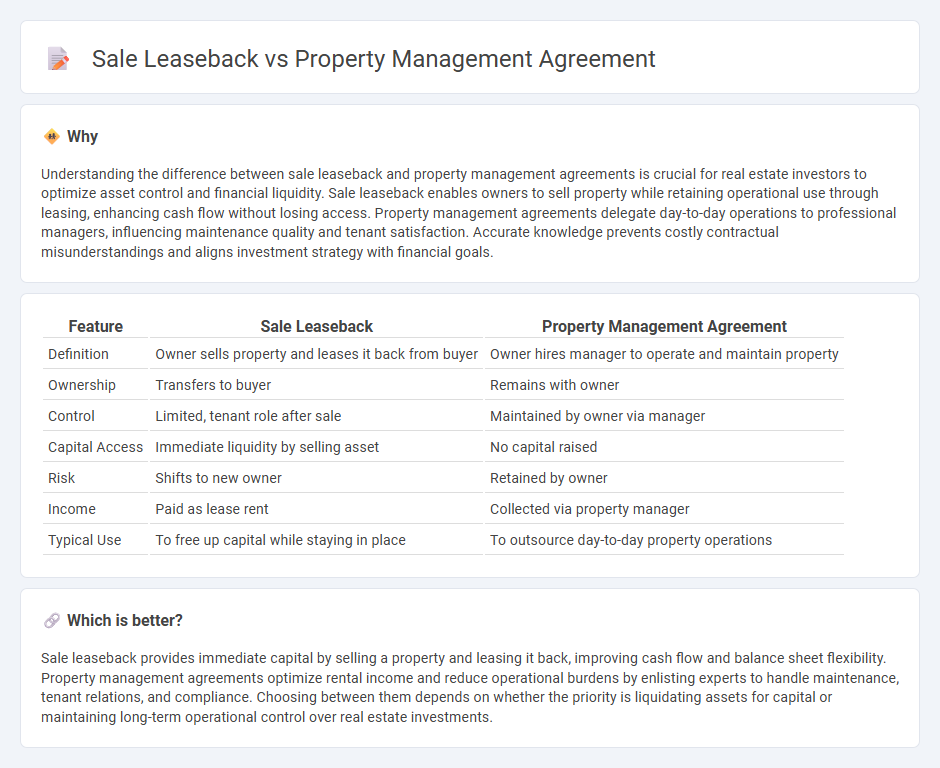 Sale Leaseback vs Property Management Agreement

Why

Understanding the difference between sale leaseback and property management agreements is crucial for real estate investors to optimize asset control and financial liquidity. Sale leaseback enables owners to sell property while retaining operational use through leasing, enhancing cash flow without losing access. Property management agreements delegate day-to-day operations to professional managers, influencing maintenance quality and tenant satisfaction. Accurate knowledge prevents costly contractual misunderstandings and aligns investment strategy with financial goals.

| Feature | Sale Leaseback | Property Management Agreement |
|---|---|---|
| Definition | Owner sells property and leases it back from buyer | Owner hires manager to operate and maintain property |
| Ownership | Transfers to buyer | Remains with owner |
| Control | Limited, tenant role after sale | Maintained by owner via manager |
| Capital Access | Immediate liquidity by selling asset | No capital raised |
| Risk | Shifts to new owner | Retained by owner |
| Income | Paid as lease rent | Collected via property manager |
| Typical Use | To free up capital while staying in place | To outsource day-to-day property operations |

Which is better?

Sale leaseback provides immediate capital by selling a property and leasing it back, improving cash flow and balance sheet flexibility. Property management agreements optimize rental income and reduce operational burdens by enlisting experts to handle maintenance, tenant relations, and compliance. Choosing between them depends on whether the priority is liquidating assets for capital or maintaining long-term operational control over real estate investments.