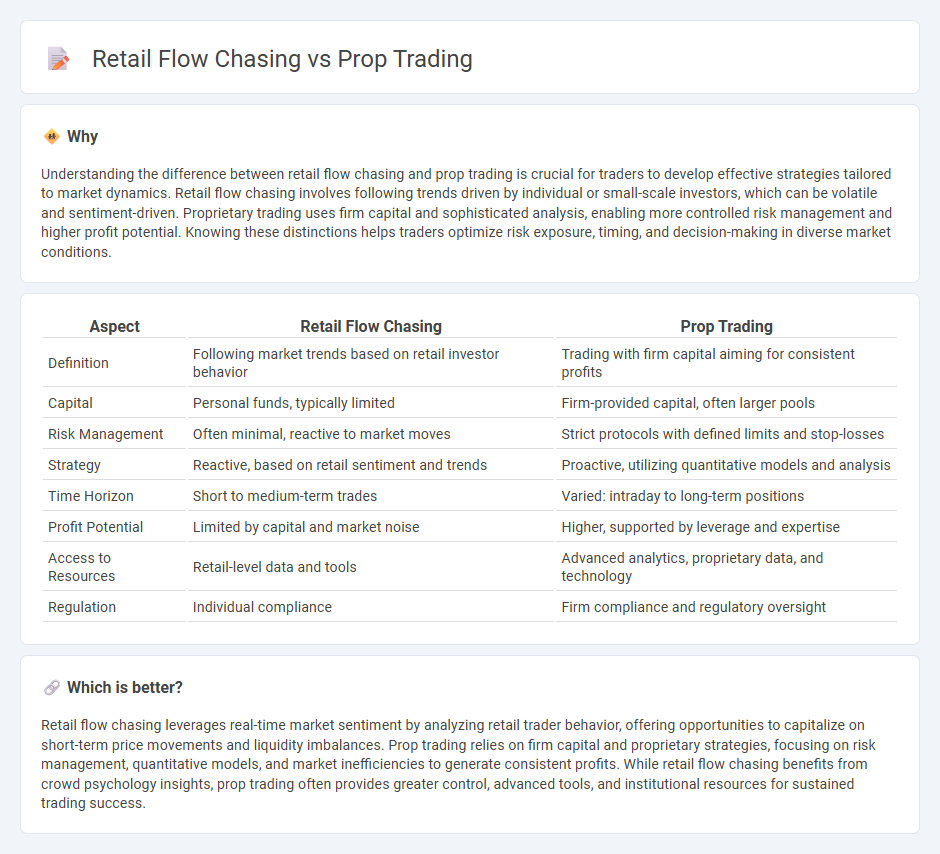 Retail Flow Chasing vs Prop Trading

Why

Understanding the difference between retail flow chasing and prop trading is crucial for traders to develop effective strategies tailored to market dynamics. Retail flow chasing involves following trends driven by individual or small-scale investors, which can be volatile and sentiment-driven. Proprietary trading uses firm capital and sophisticated analysis, enabling more controlled risk management and higher profit potential. Knowing these distinctions helps traders optimize risk exposure, timing, and decision-making in diverse market conditions.

| Aspect | Retail Flow Chasing | Prop Trading |
|---|---|---|
| Definition | Following market trends based on retail investor behavior | Trading with firm capital aiming for consistent profits |
| Capital | Personal funds, typically limited | Firm-provided capital, often larger pools |
| Risk Management | Often minimal, reactive to market moves | Strict protocols with defined limits and stop-losses |
| Strategy | Reactive, based on retail sentiment and trends | Proactive, utilizing quantitative models and analysis |
| Time Horizon | Short to medium-term trades | Varied: intraday to long-term positions |
| Profit Potential | Limited by capital and market noise | Higher, supported by leverage and expertise |
| Access to Resources | Retail-level data and tools | Advanced analytics, proprietary data, and technology |
| Regulation | Individual compliance | Firm compliance and regulatory oversight |

Which is better?

Retail flow chasing leverages real-time market sentiment by analyzing retail trader behavior, offering opportunities to capitalize on short-term price movements and liquidity imbalances. Prop trading relies on firm capital and proprietary strategies, focusing on risk management, quantitative models, and market inefficiencies to generate consistent profits. While retail flow chasing benefits from crowd psychology insights, prop trading often provides greater control, advanced tools, and institutional resources for sustained trading success.