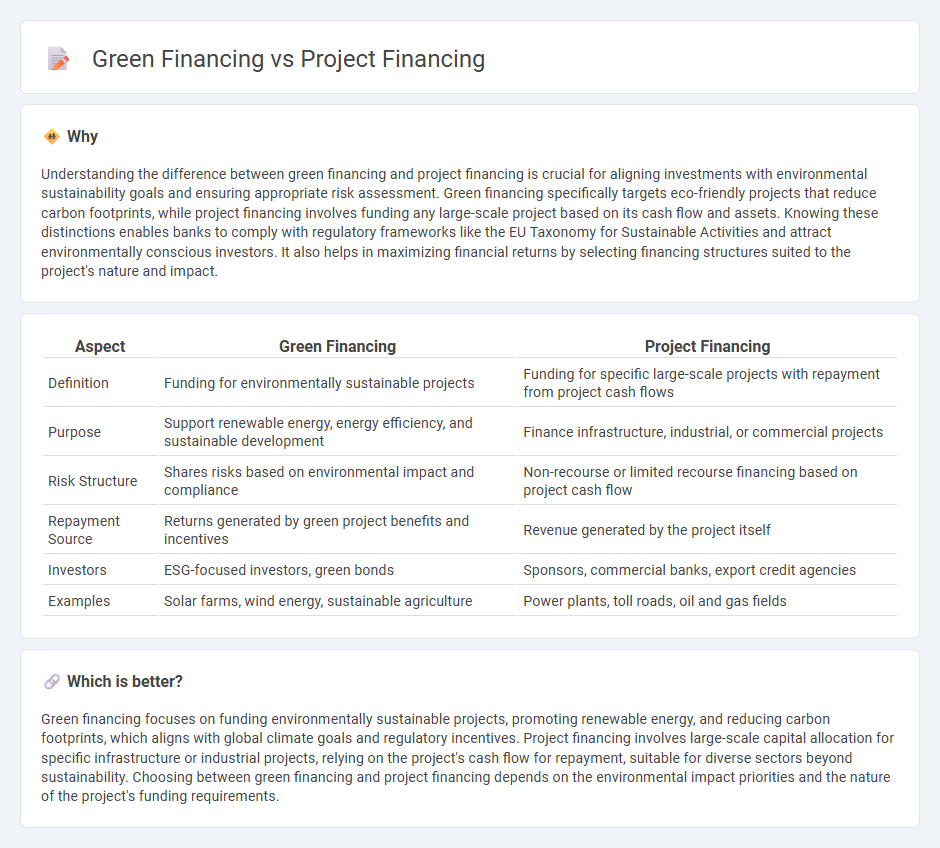 Green Financing vs Project Financing

Why

Understanding the difference between green financing and project financing is crucial for aligning investments with environmental sustainability goals and ensuring appropriate risk assessment. Green financing specifically targets eco-friendly projects that reduce carbon footprints, while project financing involves funding any large-scale project based on its cash flow and assets. Knowing these distinctions enables banks to comply with regulatory frameworks like the EU Taxonomy for Sustainable Activities and attract environmentally conscious investors. It also helps in maximizing financial returns by selecting financing structures suited to the project's nature and impact.

| Aspect | Green Financing | Project Financing |
|---|---|---|
| Definition | Funding for environmentally sustainable projects | Funding for specific large-scale projects with repayment from project cash flows |
| Purpose | Support renewable energy, energy efficiency, and sustainable development | Finance infrastructure, industrial, or commercial projects |
| Risk Structure | Shares risks based on environmental impact and compliance | Non-recourse or limited recourse financing based on project cash flow |
| Repayment Source | Returns generated by green project benefits and incentives | Revenue generated by the project itself |
| Investors | ESG-focused investors, green bonds | Sponsors, commercial banks, export credit agencies |
| Examples | Solar farms, wind energy, sustainable agriculture | Power plants, toll roads, oil and gas fields |

Which is better?

Green financing focuses on funding environmentally sustainable projects, promoting renewable energy, and reducing carbon footprints, which aligns with global climate goals and regulatory incentives. Project financing involves large-scale capital allocation for specific infrastructure or industrial projects, relying on the project's cash flow for repayment, suitable for diverse sectors beyond sustainability. Choosing between green financing and project financing depends on the environmental impact priorities and the nature of the project's funding requirements.