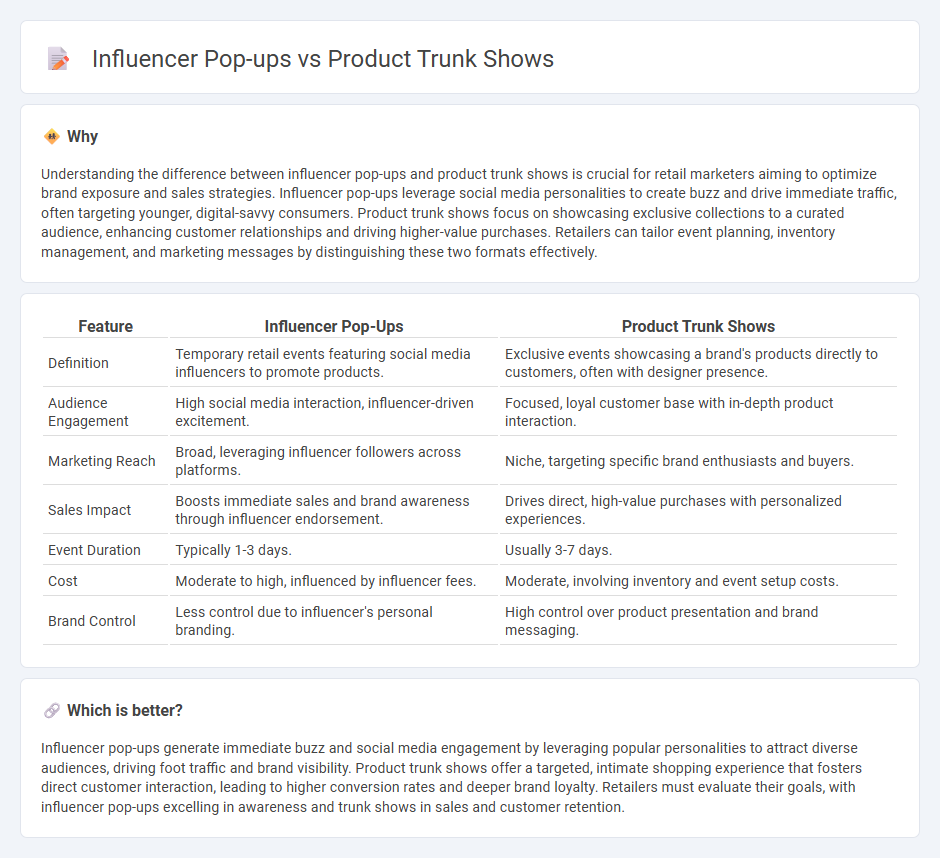 Influencer Pop-ups vs Product Trunk Shows

Why

Understanding the difference between influencer pop-ups and product trunk shows is crucial for retail marketers aiming to optimize brand exposure and sales strategies. Influencer pop-ups leverage social media personalities to create buzz and drive immediate traffic, often targeting younger, digital-savvy consumers. Product trunk shows focus on showcasing exclusive collections to a curated audience, enhancing customer relationships and driving higher-value purchases. Retailers can tailor event planning, inventory management, and marketing messages by distinguishing these two formats effectively.

| Feature | Influencer Pop-Ups | Product Trunk Shows |
|---|---|---|
| Definition | Temporary retail events featuring social media influencers to promote products. | Exclusive events showcasing a brand's products directly to customers, often with designer presence. |
| Audience Engagement | High social media interaction, influencer-driven excitement. | Focused, loyal customer base with in-depth product interaction. |
| Marketing Reach | Broad, leveraging influencer followers across platforms. | Niche, targeting specific brand enthusiasts and buyers. |
| Sales Impact | Boosts immediate sales and brand awareness through influencer endorsement. | Drives direct, high-value purchases with personalized experiences. |
| Event Duration | Typically 1-3 days. | Usually 3-7 days. |
| Cost | Moderate to high, influenced by influencer fees. | Moderate, involving inventory and event setup costs. |
| Brand Control | Less control due to influencer's personal branding. | High control over product presentation and brand messaging. |

Which is better?

Influencer pop-ups generate immediate buzz and social media engagement by leveraging popular personalities to attract diverse audiences, driving foot traffic and brand visibility. Product trunk shows offer a targeted, intimate shopping experience that fosters direct customer interaction, leading to higher conversion rates and deeper brand loyalty. Retailers must evaluate their goals, with influencer pop-ups excelling in awareness and trunk shows in sales and customer retention.