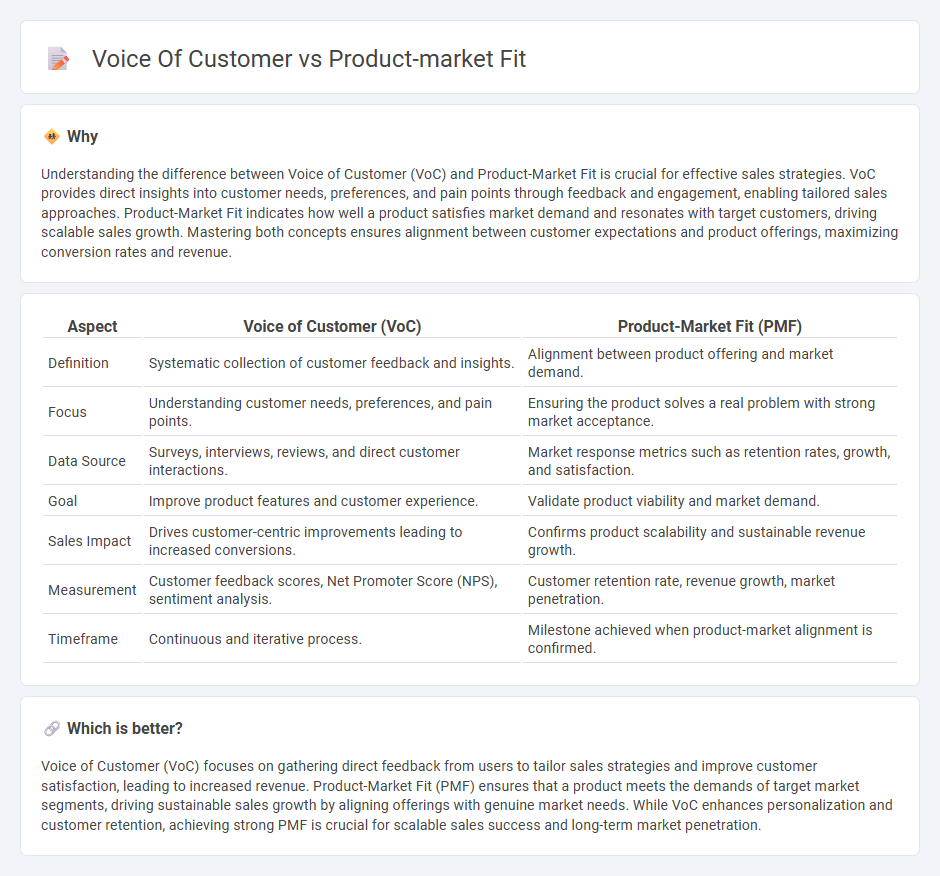 Voice Of Customer vs Product-market Fit

Why

Understanding the difference between Voice of Customer (VoC) and Product-Market Fit is crucial for effective sales strategies. VoC provides direct insights into customer needs, preferences, and pain points through feedback and engagement, enabling tailored sales approaches. Product-Market Fit indicates how well a product satisfies market demand and resonates with target customers, driving scalable sales growth. Mastering both concepts ensures alignment between customer expectations and product offerings, maximizing conversion rates and revenue.

| Aspect | Voice of Customer (VoC) | Product-Market Fit (PMF) |
|---|---|---|
| Definition | Systematic collection of customer feedback and insights. | Alignment between product offering and market demand. |
| Focus | Understanding customer needs, preferences, and pain points. | Ensuring the product solves a real problem with strong market acceptance. |
| Data Source | Surveys, interviews, reviews, and direct customer interactions. | Market response metrics such as retention rates, growth, and satisfaction. |
| Goal | Improve product features and customer experience. | Validate product viability and market demand. |
| Sales Impact | Drives customer-centric improvements leading to increased conversions. | Confirms product scalability and sustainable revenue growth. |
| Measurement | Customer feedback scores, Net Promoter Score (NPS), sentiment analysis. | Customer retention rate, revenue growth, market penetration. |
| Timeframe | Continuous and iterative process. | Milestone achieved when product-market alignment is confirmed. |

Which is better?

Voice of Customer (VoC) focuses on gathering direct feedback from users to tailor sales strategies and improve customer satisfaction, leading to increased revenue. Product-Market Fit (PMF) ensures that a product meets the demands of target market segments, driving sustainable sales growth by aligning offerings with genuine market needs. While VoC enhances personalization and customer retention, achieving strong PMF is crucial for scalable sales success and long-term market penetration.