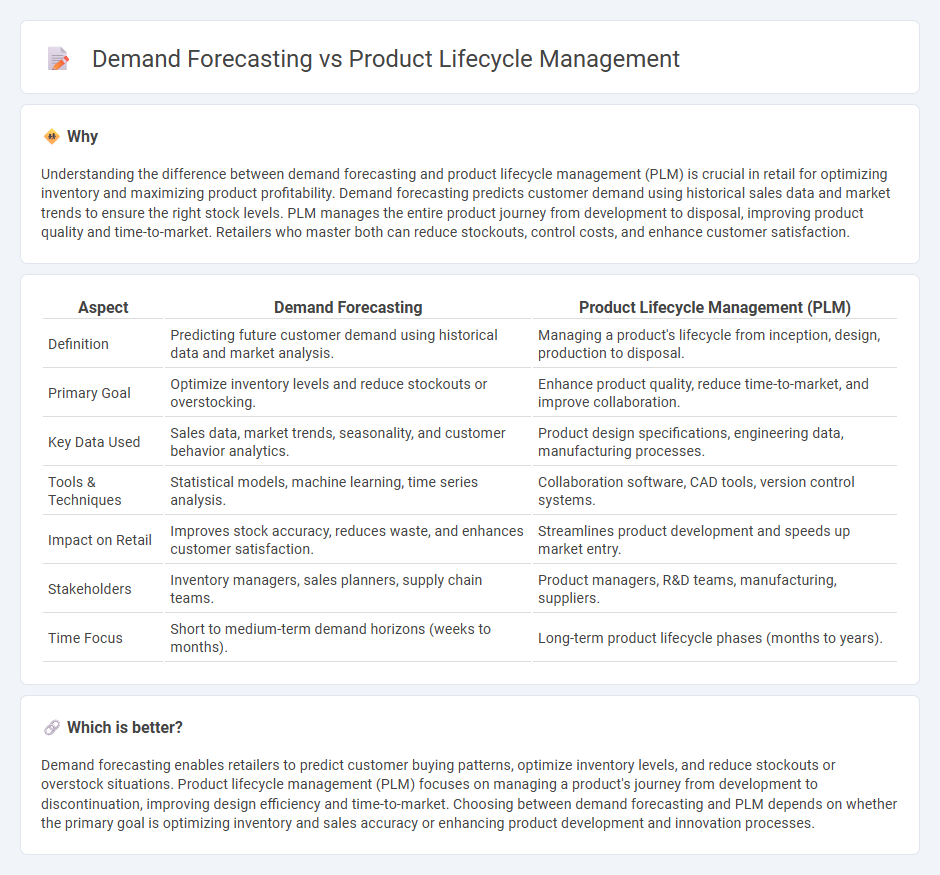 Demand Forecasting vs Product Lifecycle Management

Why

Understanding the difference between demand forecasting and product lifecycle management (PLM) is crucial in retail for optimizing inventory and maximizing product profitability. Demand forecasting predicts customer demand using historical sales data and market trends to ensure the right stock levels. PLM manages the entire product journey from development to disposal, improving product quality and time-to-market. Retailers who master both can reduce stockouts, control costs, and enhance customer satisfaction.

| Aspect | Demand Forecasting | Product Lifecycle Management (PLM) |
|---|---|---|
| Definition | Predicting future customer demand using historical data and market analysis. | Managing a product's lifecycle from inception, design, production to disposal. |
| Primary Goal | Optimize inventory levels and reduce stockouts or overstocking. | Enhance product quality, reduce time-to-market, and improve collaboration. |
| Key Data Used | Sales data, market trends, seasonality, and customer behavior analytics. | Product design specifications, engineering data, manufacturing processes. |
| Tools & Techniques | Statistical models, machine learning, time series analysis. | Collaboration software, CAD tools, version control systems. |
| Impact on Retail | Improves stock accuracy, reduces waste, and enhances customer satisfaction. | Streamlines product development and speeds up market entry. |
| Stakeholders | Inventory managers, sales planners, supply chain teams. | Product managers, R&D teams, manufacturing, suppliers. |
| Time Focus | Short to medium-term demand horizons (weeks to months). | Long-term product lifecycle phases (months to years). |

Which is better?

Demand forecasting enables retailers to predict customer buying patterns, optimize inventory levels, and reduce stockouts or overstock situations. Product lifecycle management (PLM) focuses on managing a product's journey from development to discontinuation, improving design efficiency and time-to-market. Choosing between demand forecasting and PLM depends on whether the primary goal is optimizing inventory and sales accuracy or enhancing product development and innovation processes.