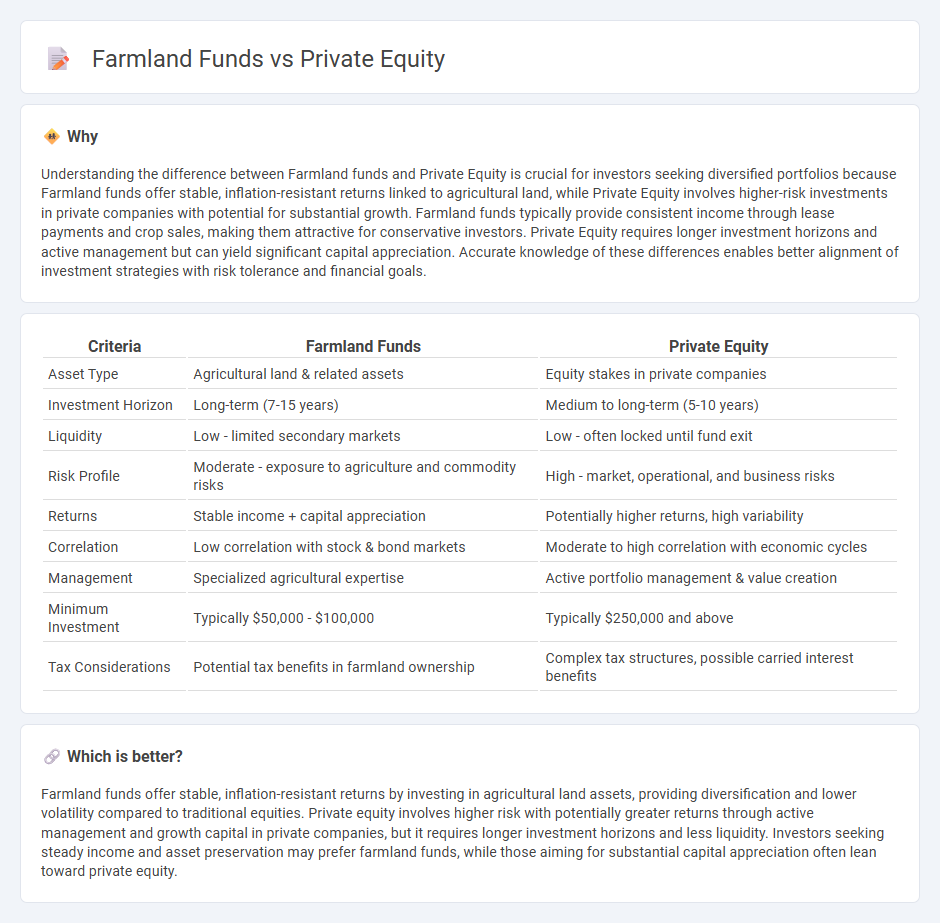 Farmland Funds vs Private Equity

Why

Understanding the difference between Farmland funds and Private Equity is crucial for investors seeking diversified portfolios because Farmland funds offer stable, inflation-resistant returns linked to agricultural land, while Private Equity involves higher-risk investments in private companies with potential for substantial growth. Farmland funds typically provide consistent income through lease payments and crop sales, making them attractive for conservative investors. Private Equity requires longer investment horizons and active management but can yield significant capital appreciation. Accurate knowledge of these differences enables better alignment of investment strategies with risk tolerance and financial goals.

| Criteria | Farmland Funds | Private Equity |
|---|---|---|
| Asset Type | Agricultural land & related assets | Equity stakes in private companies |
| Investment Horizon | Long-term (7-15 years) | Medium to long-term (5-10 years) |
| Liquidity | Low - limited secondary markets | Low - often locked until fund exit |
| Risk Profile | Moderate - exposure to agriculture and commodity risks | High - market, operational, and business risks |
| Returns | Stable income + capital appreciation | Potentially higher returns, high variability |
| Correlation | Low correlation with stock & bond markets | Moderate to high correlation with economic cycles |
| Management | Specialized agricultural expertise | Active portfolio management & value creation |
| Minimum Investment | Typically \$50,000 - \$100,000 | Typically \$250,000 and above |
| Tax Considerations | Potential tax benefits in farmland ownership | Complex tax structures, possible carried interest benefits |

Which is better?

Farmland funds offer stable, inflation-resistant returns by investing in agricultural land assets, providing diversification and lower volatility compared to traditional equities. Private equity involves higher risk with potentially greater returns through active management and growth capital in private companies, but it requires longer investment horizons and less liquidity. Investors seeking steady income and asset preservation may prefer farmland funds, while those aiming for substantial capital appreciation often lean toward private equity.