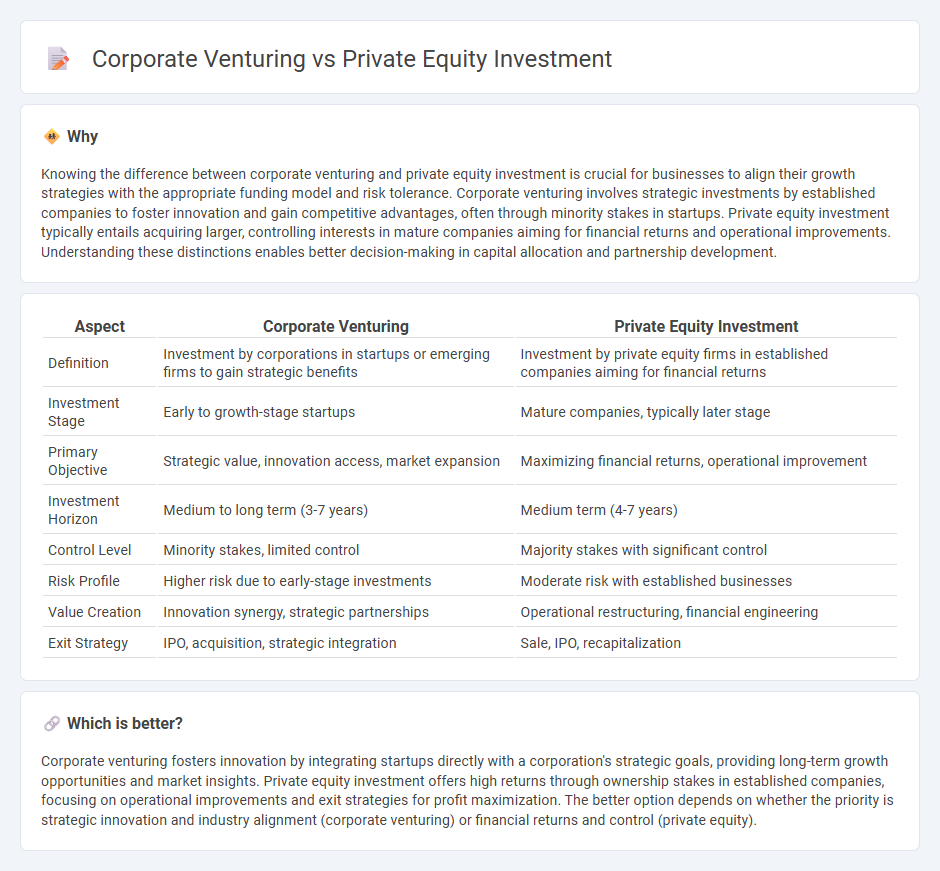 Corporate Venturing vs Private Equity Investment

Why

Knowing the difference between corporate venturing and private equity investment is crucial for businesses to align their growth strategies with the appropriate funding model and risk tolerance. Corporate venturing involves strategic investments by established companies to foster innovation and gain competitive advantages, often through minority stakes in startups. Private equity investment typically entails acquiring larger, controlling interests in mature companies aiming for financial returns and operational improvements. Understanding these distinctions enables better decision-making in capital allocation and partnership development.

| Aspect | Corporate Venturing | Private Equity Investment |
|---|---|---|
| Definition | Investment by corporations in startups or emerging firms to gain strategic benefits | Investment by private equity firms in established companies aiming for financial returns |
| Investment Stage | Early to growth-stage startups | Mature companies, typically later stage |
| Primary Objective | Strategic value, innovation access, market expansion | Maximizing financial returns, operational improvement |
| Investment Horizon | Medium to long term (3-7 years) | Medium term (4-7 years) |
| Control Level | Minority stakes, limited control | Majority stakes with significant control |
| Risk Profile | Higher risk due to early-stage investments | Moderate risk with established businesses |
| Value Creation | Innovation synergy, strategic partnerships | Operational restructuring, financial engineering |
| Exit Strategy | IPO, acquisition, strategic integration | Sale, IPO, recapitalization |

Which is better?

Corporate venturing fosters innovation by integrating startups directly with a corporation's strategic goals, providing long-term growth opportunities and market insights. Private equity investment offers high returns through ownership stakes in established companies, focusing on operational improvements and exit strategies for profit maximization. The better option depends on whether the priority is strategic innovation and industry alignment (corporate venturing) or financial returns and control (private equity).