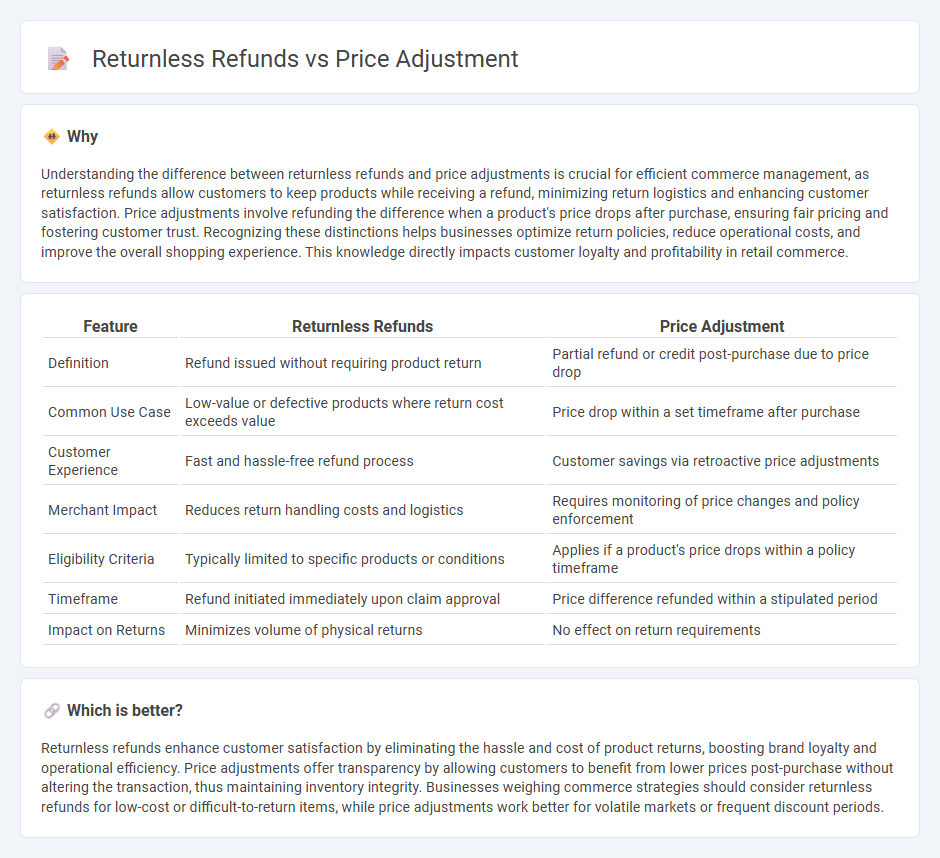 Returnless Refunds vs Price Adjustment

Why

Understanding the difference between returnless refunds and price adjustments is crucial for efficient commerce management, as returnless refunds allow customers to keep products while receiving a refund, minimizing return logistics and enhancing customer satisfaction. Price adjustments involve refunding the difference when a product's price drops after purchase, ensuring fair pricing and fostering customer trust. Recognizing these distinctions helps businesses optimize return policies, reduce operational costs, and improve the overall shopping experience. This knowledge directly impacts customer loyalty and profitability in retail commerce.

| Feature | Returnless Refunds | Price Adjustment |
|---|---|---|
| Definition | Refund issued without requiring product return | Partial refund or credit post-purchase due to price drop |
| Common Use Case | Low-value or defective products where return cost exceeds value | Price drop within a set timeframe after purchase |
| Customer Experience | Fast and hassle-free refund process | Customer savings via retroactive price adjustments |
| Merchant Impact | Reduces return handling costs and logistics | Requires monitoring of price changes and policy enforcement |
| Eligibility Criteria | Typically limited to specific products or conditions | Applies if a product's price drops within a policy timeframe |
| Timeframe | Refund initiated immediately upon claim approval | Price difference refunded within a stipulated period |
| Impact on Returns | Minimizes volume of physical returns | No effect on return requirements |

Which is better?

Returnless refunds enhance customer satisfaction by eliminating the hassle and cost of product returns, boosting brand loyalty and operational efficiency. Price adjustments offer transparency by allowing customers to benefit from lower prices post-purchase without altering the transaction, thus maintaining inventory integrity. Businesses weighing commerce strategies should consider returnless refunds for low-cost or difficult-to-return items, while price adjustments work better for volatile markets or frequent discount periods.