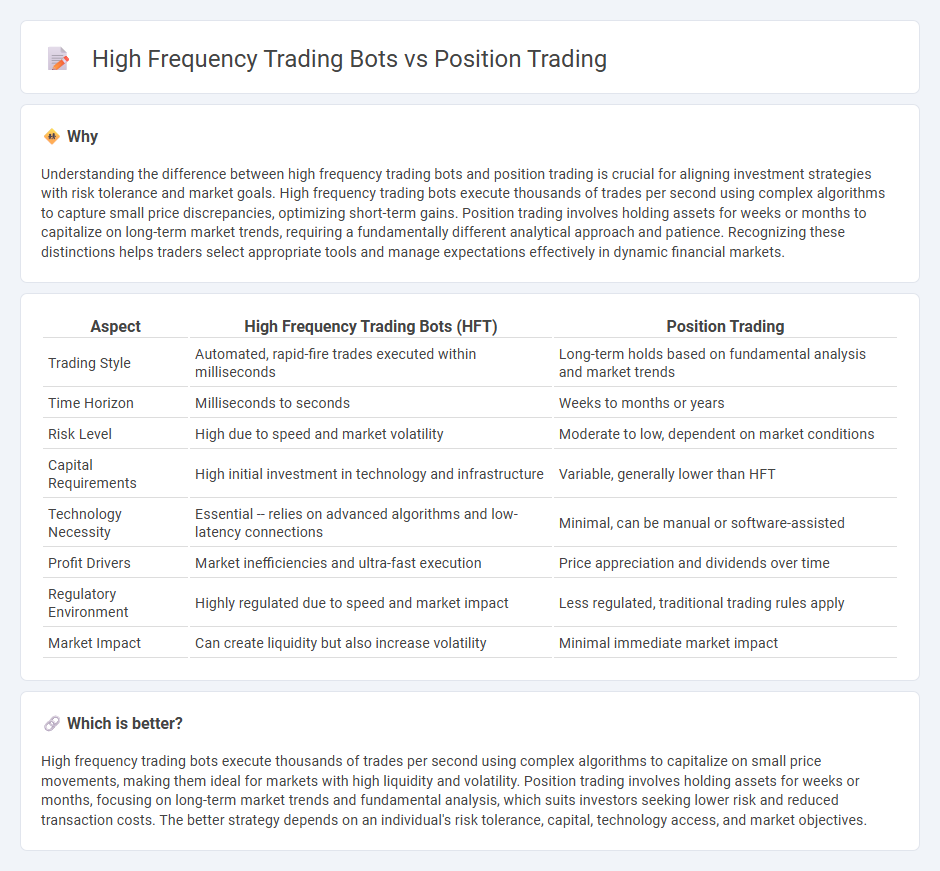 High Frequency Trading Bots vs Position Trading

Why

Understanding the difference between high frequency trading bots and position trading is crucial for aligning investment strategies with risk tolerance and market goals. High frequency trading bots execute thousands of trades per second using complex algorithms to capture small price discrepancies, optimizing short-term gains. Position trading involves holding assets for weeks or months to capitalize on long-term market trends, requiring a fundamentally different analytical approach and patience. Recognizing these distinctions helps traders select appropriate tools and manage expectations effectively in dynamic financial markets.

| Aspect | High Frequency Trading Bots (HFT) | Position Trading |
|---|---|---|
| Trading Style | Automated, rapid-fire trades executed within milliseconds | Long-term holds based on fundamental analysis and market trends |
| Time Horizon | Milliseconds to seconds | Weeks to months or years |
| Risk Level | High due to speed and market volatility | Moderate to low, dependent on market conditions |
| Capital Requirements | High initial investment in technology and infrastructure | Variable, generally lower than HFT |
| Technology Necessity | Essential -- relies on advanced algorithms and low-latency connections | Minimal, can be manual or software-assisted |
| Profit Drivers | Market inefficiencies and ultra-fast execution | Price appreciation and dividends over time |
| Regulatory Environment | Highly regulated due to speed and market impact | Less regulated, traditional trading rules apply |
| Market Impact | Can create liquidity but also increase volatility | Minimal immediate market impact |

Which is better?

High frequency trading bots execute thousands of trades per second using complex algorithms to capitalize on small price movements, making them ideal for markets with high liquidity and volatility. Position trading involves holding assets for weeks or months, focusing on long-term market trends and fundamental analysis, which suits investors seeking lower risk and reduced transaction costs. The better strategy depends on an individual's risk tolerance, capital, technology access, and market objectives.