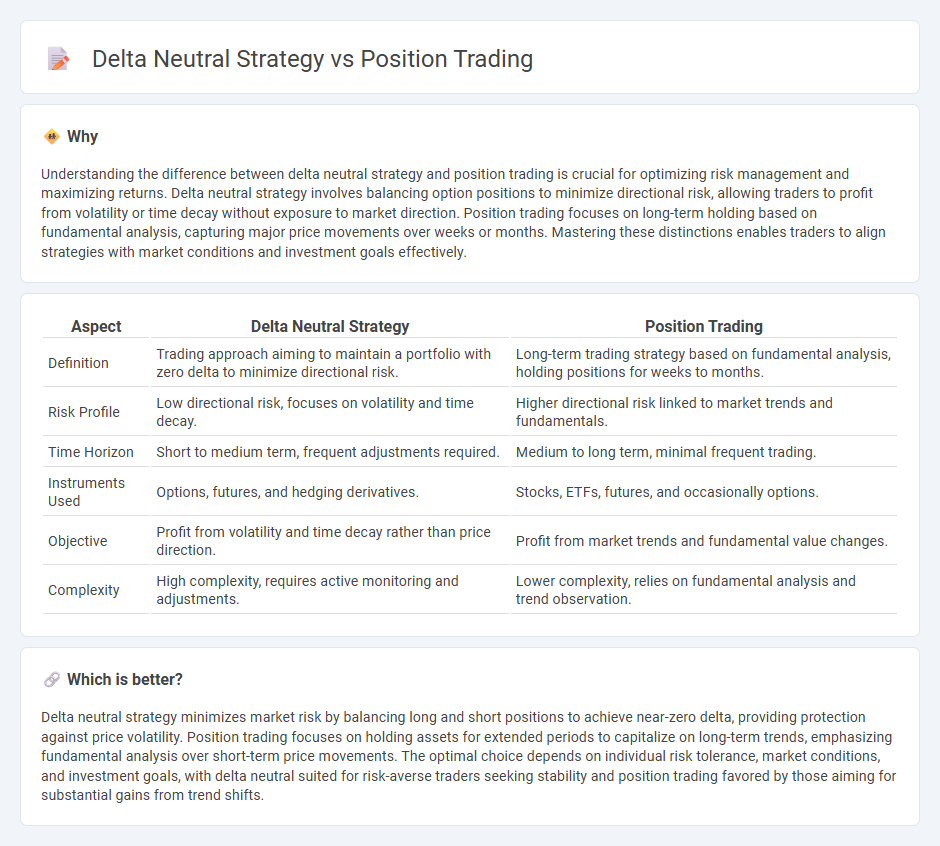 Delta Neutral Strategy vs Position Trading

Why

Understanding the difference between delta neutral strategy and position trading is crucial for optimizing risk management and maximizing returns. Delta neutral strategy involves balancing option positions to minimize directional risk, allowing traders to profit from volatility or time decay without exposure to market direction. Position trading focuses on long-term holding based on fundamental analysis, capturing major price movements over weeks or months. Mastering these distinctions enables traders to align strategies with market conditions and investment goals effectively.

| Aspect | Delta Neutral Strategy | Position Trading |
|---|---|---|
| Definition | Trading approach aiming to maintain a portfolio with zero delta to minimize directional risk. | Long-term trading strategy based on fundamental analysis, holding positions for weeks to months. |
| Risk Profile | Low directional risk, focuses on volatility and time decay. | Higher directional risk linked to market trends and fundamentals. |
| Time Horizon | Short to medium term, frequent adjustments required. | Medium to long term, minimal frequent trading. |
| Instruments Used | Options, futures, and hedging derivatives. | Stocks, ETFs, futures, and occasionally options. |
| Objective | Profit from volatility and time decay rather than price direction. | Profit from market trends and fundamental value changes. |
| Complexity | High complexity, requires active monitoring and adjustments. | Lower complexity, relies on fundamental analysis and trend observation. |

Which is better?

Delta neutral strategy minimizes market risk by balancing long and short positions to achieve near-zero delta, providing protection against price volatility. Position trading focuses on holding assets for extended periods to capitalize on long-term trends, emphasizing fundamental analysis over short-term price movements. The optimal choice depends on individual risk tolerance, market conditions, and investment goals, with delta neutral suited for risk-averse traders seeking stability and position trading favored by those aiming for substantial gains from trend shifts.