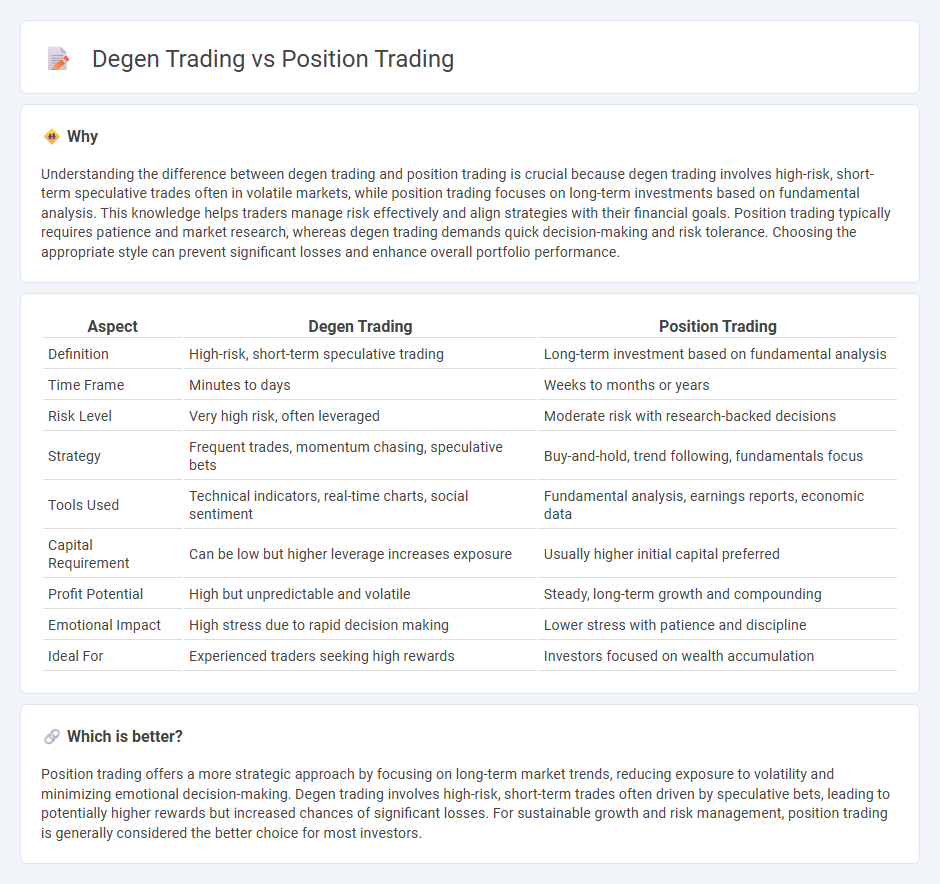 Degen Trading vs Position Trading

Why

Understanding the difference between degen trading and position trading is crucial because degen trading involves high-risk, short-term speculative trades often in volatile markets, while position trading focuses on long-term investments based on fundamental analysis. This knowledge helps traders manage risk effectively and align strategies with their financial goals. Position trading typically requires patience and market research, whereas degen trading demands quick decision-making and risk tolerance. Choosing the appropriate style can prevent significant losses and enhance overall portfolio performance.

| Aspect | Degen Trading | Position Trading |
|---|---|---|
| Definition | High-risk, short-term speculative trading | Long-term investment based on fundamental analysis |
| Time Frame | Minutes to days | Weeks to months or years |
| Risk Level | Very high risk, often leveraged | Moderate risk with research-backed decisions |
| Strategy | Frequent trades, momentum chasing, speculative bets | Buy-and-hold, trend following, fundamentals focus |
| Tools Used | Technical indicators, real-time charts, social sentiment | Fundamental analysis, earnings reports, economic data |
| Capital Requirement | Can be low but higher leverage increases exposure | Usually higher initial capital preferred |
| Profit Potential | High but unpredictable and volatile | Steady, long-term growth and compounding |
| Emotional Impact | High stress due to rapid decision making | Lower stress with patience and discipline |
| Ideal For | Experienced traders seeking high rewards | Investors focused on wealth accumulation |

Which is better?

Position trading offers a more strategic approach by focusing on long-term market trends, reducing exposure to volatility and minimizing emotional decision-making. Degen trading involves high-risk, short-term trades often driven by speculative bets, leading to potentially higher rewards but increased chances of significant losses. For sustainable growth and risk management, position trading is generally considered the better choice for most investors.