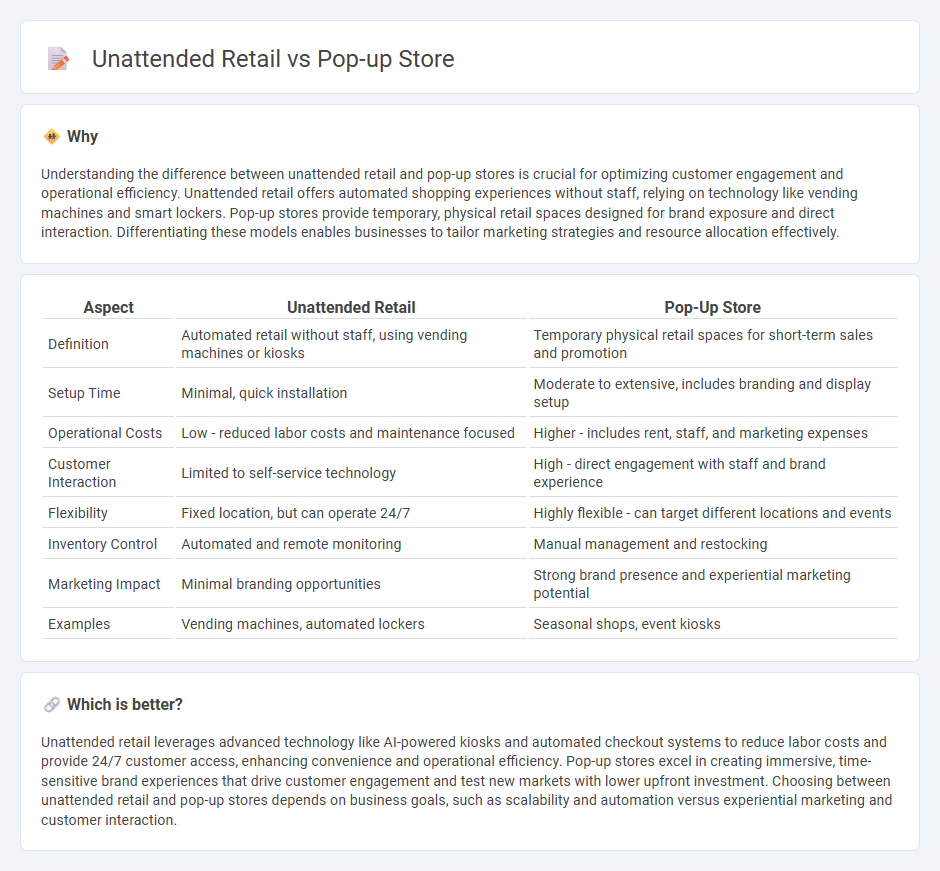 Unattended Retail vs Pop-up Store

Why

Understanding the difference between unattended retail and pop-up stores is crucial for optimizing customer engagement and operational efficiency. Unattended retail offers automated shopping experiences without staff, relying on technology like vending machines and smart lockers. Pop-up stores provide temporary, physical retail spaces designed for brand exposure and direct interaction. Differentiating these models enables businesses to tailor marketing strategies and resource allocation effectively.

| Aspect | Unattended Retail | Pop-Up Store |
|---|---|---|
| Definition | Automated retail without staff, using vending machines or kiosks | Temporary physical retail spaces for short-term sales and promotion |
| Setup Time | Minimal, quick installation | Moderate to extensive, includes branding and display setup |
| Operational Costs | Low - reduced labor costs and maintenance focused | Higher - includes rent, staff, and marketing expenses |
| Customer Interaction | Limited to self-service technology | High - direct engagement with staff and brand experience |
| Flexibility | Fixed location, but can operate 24/7 | Highly flexible - can target different locations and events |
| Inventory Control | Automated and remote monitoring | Manual management and restocking |
| Marketing Impact | Minimal branding opportunities | Strong brand presence and experiential marketing potential |
| Examples | Vending machines, automated lockers | Seasonal shops, event kiosks |

Which is better?

Unattended retail leverages advanced technology like AI-powered kiosks and automated checkout systems to reduce labor costs and provide 24/7 customer access, enhancing convenience and operational efficiency. Pop-up stores excel in creating immersive, time-sensitive brand experiences that drive customer engagement and test new markets with lower upfront investment. Choosing between unattended retail and pop-up stores depends on business goals, such as scalability and automation versus experiential marketing and customer interaction.