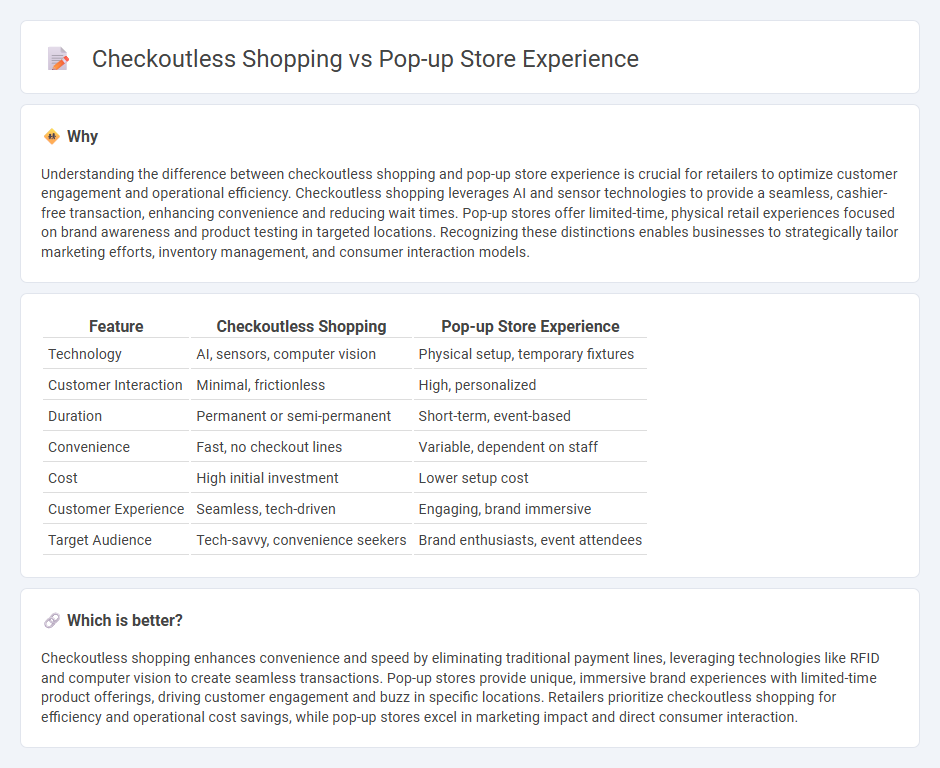 Checkoutless Shopping vs Pop-up Store Experience

Why

Understanding the difference between checkoutless shopping and pop-up store experience is crucial for retailers to optimize customer engagement and operational efficiency. Checkoutless shopping leverages AI and sensor technologies to provide a seamless, cashier-free transaction, enhancing convenience and reducing wait times. Pop-up stores offer limited-time, physical retail experiences focused on brand awareness and product testing in targeted locations. Recognizing these distinctions enables businesses to strategically tailor marketing efforts, inventory management, and consumer interaction models.

| Feature | Checkoutless Shopping | Pop-up Store Experience |
|---|---|---|
| Technology | AI, sensors, computer vision | Physical setup, temporary fixtures |
| Customer Interaction | Minimal, frictionless | High, personalized |
| Duration | Permanent or semi-permanent | Short-term, event-based |
| Convenience | Fast, no checkout lines | Variable, dependent on staff |
| Cost | High initial investment | Lower setup cost |
| Customer Experience | Seamless, tech-driven | Engaging, brand immersive |
| Target Audience | Tech-savvy, convenience seekers | Brand enthusiasts, event attendees |

Which is better?

Checkoutless shopping enhances convenience and speed by eliminating traditional payment lines, leveraging technologies like RFID and computer vision to create seamless transactions. Pop-up stores provide unique, immersive brand experiences with limited-time product offerings, driving customer engagement and buzz in specific locations. Retailers prioritize checkoutless shopping for efficiency and operational cost savings, while pop-up stores excel in marketing impact and direct consumer interaction.