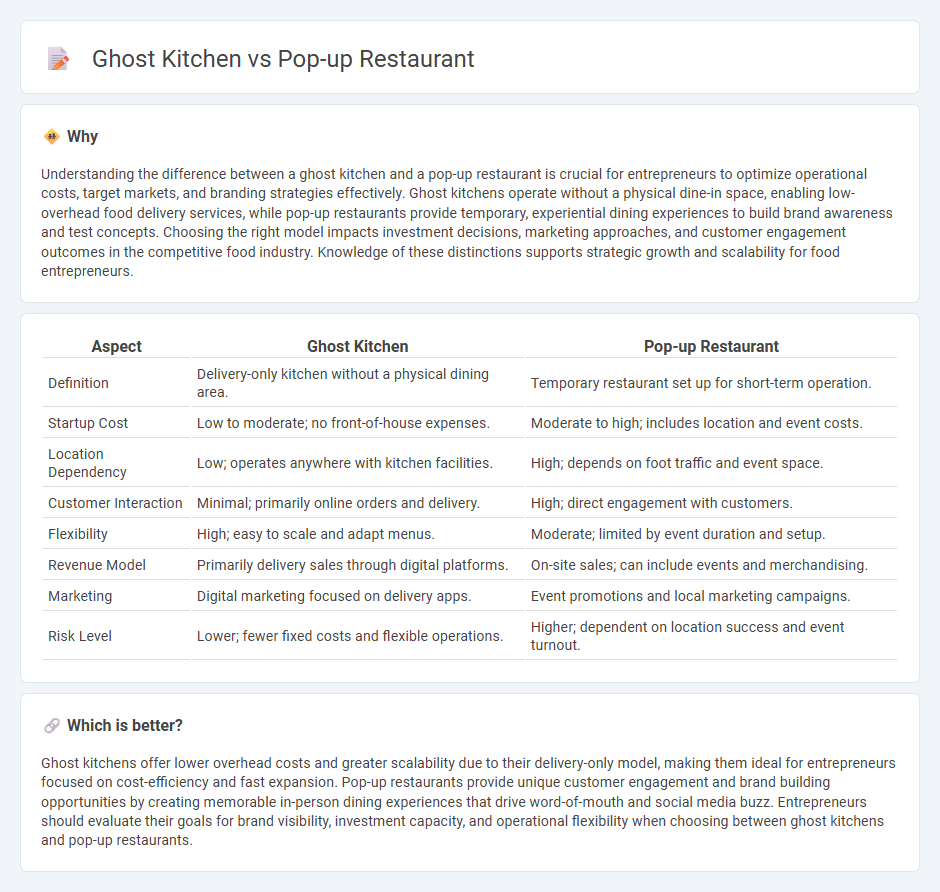 Ghost Kitchen vs Pop-up Restaurant

Why

Understanding the difference between a ghost kitchen and a pop-up restaurant is crucial for entrepreneurs to optimize operational costs, target markets, and branding strategies effectively. Ghost kitchens operate without a physical dine-in space, enabling low-overhead food delivery services, while pop-up restaurants provide temporary, experiential dining experiences to build brand awareness and test concepts. Choosing the right model impacts investment decisions, marketing approaches, and customer engagement outcomes in the competitive food industry. Knowledge of these distinctions supports strategic growth and scalability for food entrepreneurs.

| Aspect | Ghost Kitchen | Pop-up Restaurant |
|---|---|---|
| Definition | Delivery-only kitchen without a physical dining area. | Temporary restaurant set up for short-term operation. |
| Startup Cost | Low to moderate; no front-of-house expenses. | Moderate to high; includes location and event costs. |
| Location Dependency | Low; operates anywhere with kitchen facilities. | High; depends on foot traffic and event space. |
| Customer Interaction | Minimal; primarily online orders and delivery. | High; direct engagement with customers. |
| Flexibility | High; easy to scale and adapt menus. | Moderate; limited by event duration and setup. |
| Revenue Model | Primarily delivery sales through digital platforms. | On-site sales; can include events and merchandising. |
| Marketing | Digital marketing focused on delivery apps. | Event promotions and local marketing campaigns. |
| Risk Level | Lower; fewer fixed costs and flexible operations. | Higher; dependent on location success and event turnout. |

Which is better?

Ghost kitchens offer lower overhead costs and greater scalability due to their delivery-only model, making them ideal for entrepreneurs focused on cost-efficiency and fast expansion. Pop-up restaurants provide unique customer engagement and brand building opportunities by creating memorable in-person dining experiences that drive word-of-mouth and social media buzz. Entrepreneurs should evaluate their goals for brand visibility, investment capacity, and operational flexibility when choosing between ghost kitchens and pop-up restaurants.