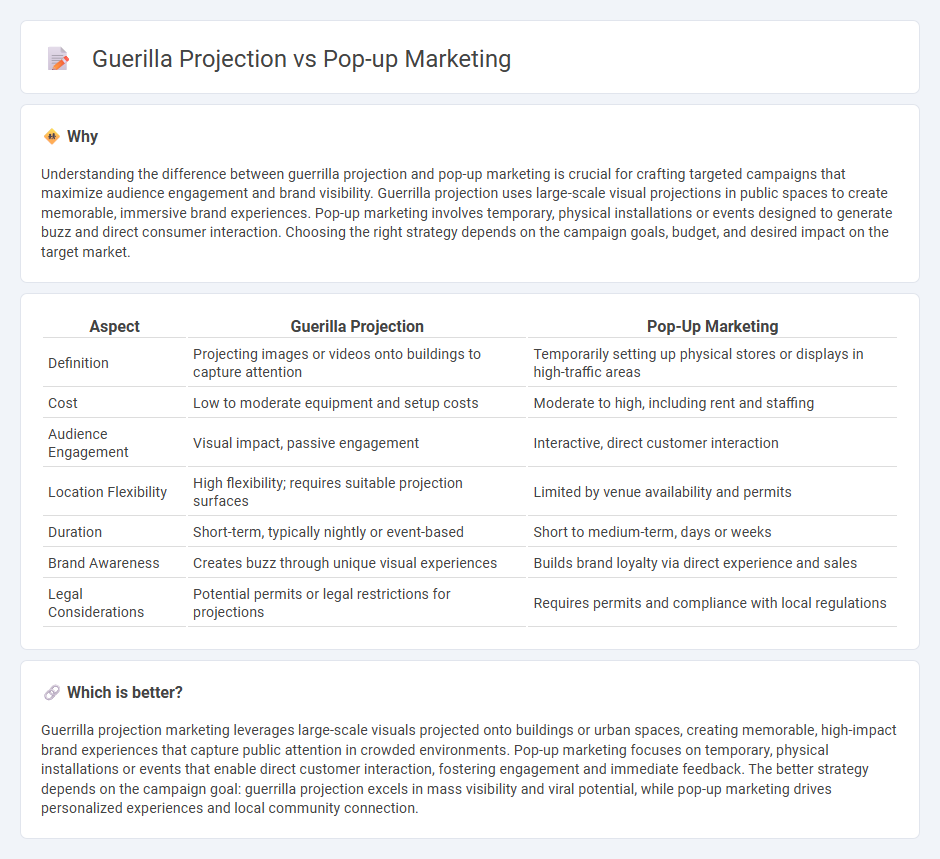 Guerilla Projection vs Pop-up Marketing

Why

Understanding the difference between guerrilla projection and pop-up marketing is crucial for crafting targeted campaigns that maximize audience engagement and brand visibility. Guerrilla projection uses large-scale visual projections in public spaces to create memorable, immersive brand experiences. Pop-up marketing involves temporary, physical installations or events designed to generate buzz and direct consumer interaction. Choosing the right strategy depends on the campaign goals, budget, and desired impact on the target market.

| Aspect | Guerilla Projection | Pop-Up Marketing |
|---|---|---|
| Definition | Projecting images or videos onto buildings to capture attention | Temporarily setting up physical stores or displays in high-traffic areas |
| Cost | Low to moderate equipment and setup costs | Moderate to high, including rent and staffing |
| Audience Engagement | Visual impact, passive engagement | Interactive, direct customer interaction |
| Location Flexibility | High flexibility; requires suitable projection surfaces | Limited by venue availability and permits |
| Duration | Short-term, typically nightly or event-based | Short to medium-term, days or weeks |
| Brand Awareness | Creates buzz through unique visual experiences | Builds brand loyalty via direct experience and sales |
| Legal Considerations | Potential permits or legal restrictions for projections | Requires permits and compliance with local regulations |

Which is better?

Guerrilla projection marketing leverages large-scale visuals projected onto buildings or urban spaces, creating memorable, high-impact brand experiences that capture public attention in crowded environments. Pop-up marketing focuses on temporary, physical installations or events that enable direct customer interaction, fostering engagement and immediate feedback. The better strategy depends on the campaign goal: guerrilla projection excels in mass visibility and viral potential, while pop-up marketing drives personalized experiences and local community connection.