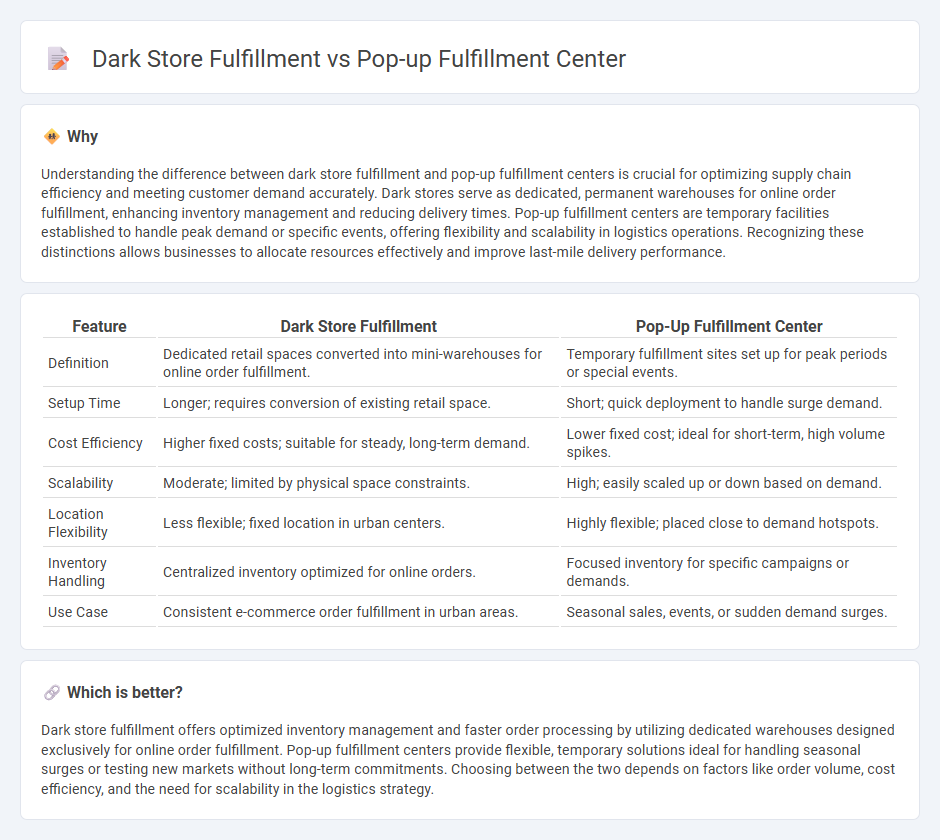 Dark Store Fulfillment vs Pop-up Fulfillment Center

Why

Understanding the difference between dark store fulfillment and pop-up fulfillment centers is crucial for optimizing supply chain efficiency and meeting customer demand accurately. Dark stores serve as dedicated, permanent warehouses for online order fulfillment, enhancing inventory management and reducing delivery times. Pop-up fulfillment centers are temporary facilities established to handle peak demand or specific events, offering flexibility and scalability in logistics operations. Recognizing these distinctions allows businesses to allocate resources effectively and improve last-mile delivery performance.

| Feature | Dark Store Fulfillment | Pop-Up Fulfillment Center |
|---|---|---|
| Definition | Dedicated retail spaces converted into mini-warehouses for online order fulfillment. | Temporary fulfillment sites set up for peak periods or special events. |
| Setup Time | Longer; requires conversion of existing retail space. | Short; quick deployment to handle surge demand. |
| Cost Efficiency | Higher fixed costs; suitable for steady, long-term demand. | Lower fixed cost; ideal for short-term, high volume spikes. |
| Scalability | Moderate; limited by physical space constraints. | High; easily scaled up or down based on demand. |
| Location Flexibility | Less flexible; fixed location in urban centers. | Highly flexible; placed close to demand hotspots. |
| Inventory Handling | Centralized inventory optimized for online orders. | Focused inventory for specific campaigns or demands. |
| Use Case | Consistent e-commerce order fulfillment in urban areas. | Seasonal sales, events, or sudden demand surges. |

Which is better?

Dark store fulfillment offers optimized inventory management and faster order processing by utilizing dedicated warehouses designed exclusively for online order fulfillment. Pop-up fulfillment centers provide flexible, temporary solutions ideal for handling seasonal surges or testing new markets without long-term commitments. Choosing between the two depends on factors like order volume, cost efficiency, and the need for scalability in the logistics strategy.