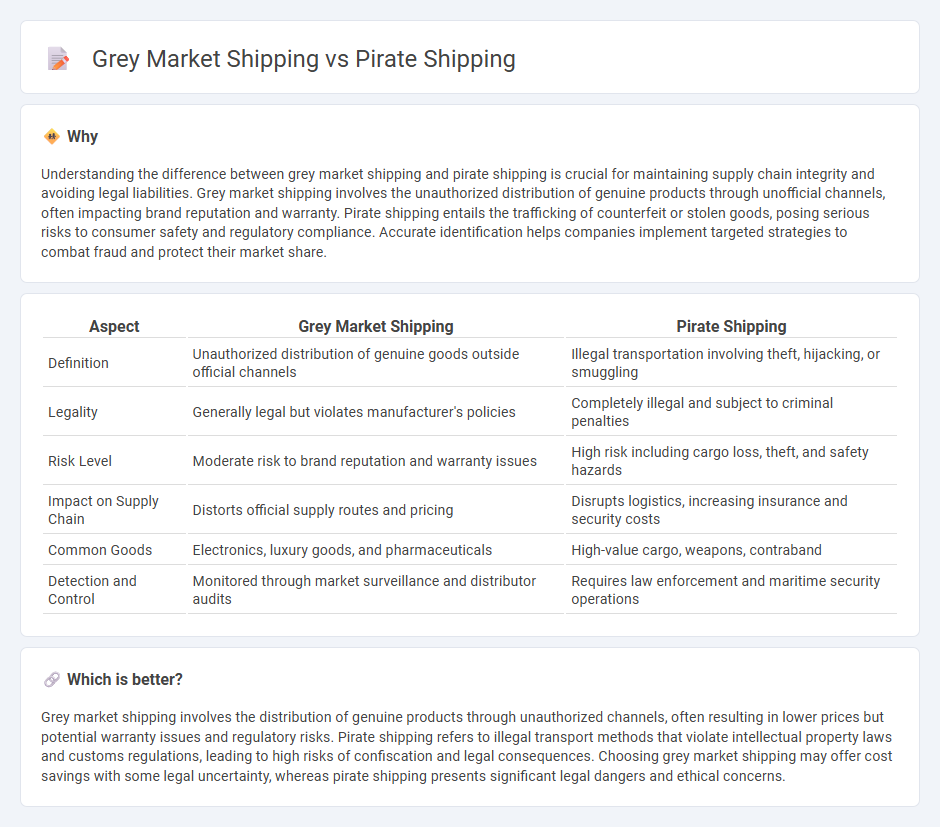 Grey Market Shipping vs Pirate Shipping

Why

Understanding the difference between grey market shipping and pirate shipping is crucial for maintaining supply chain integrity and avoiding legal liabilities. Grey market shipping involves the unauthorized distribution of genuine products through unofficial channels, often impacting brand reputation and warranty. Pirate shipping entails the trafficking of counterfeit or stolen goods, posing serious risks to consumer safety and regulatory compliance. Accurate identification helps companies implement targeted strategies to combat fraud and protect their market share.

| Aspect | Grey Market Shipping | Pirate Shipping |
|---|---|---|
| Definition | Unauthorized distribution of genuine goods outside official channels | Illegal transportation involving theft, hijacking, or smuggling |
| Legality | Generally legal but violates manufacturer's policies | Completely illegal and subject to criminal penalties |
| Risk Level | Moderate risk to brand reputation and warranty issues | High risk including cargo loss, theft, and safety hazards |
| Impact on Supply Chain | Distorts official supply routes and pricing | Disrupts logistics, increasing insurance and security costs |
| Common Goods | Electronics, luxury goods, and pharmaceuticals | High-value cargo, weapons, contraband |
| Detection and Control | Monitored through market surveillance and distributor audits | Requires law enforcement and maritime security operations |

Which is better?

Grey market shipping involves the distribution of genuine products through unauthorized channels, often resulting in lower prices but potential warranty issues and regulatory risks. Pirate shipping refers to illegal transport methods that violate intellectual property laws and customs regulations, leading to high risks of confiscation and legal consequences. Choosing grey market shipping may offer cost savings with some legal uncertainty, whereas pirate shipping presents significant legal dangers and ethical concerns.