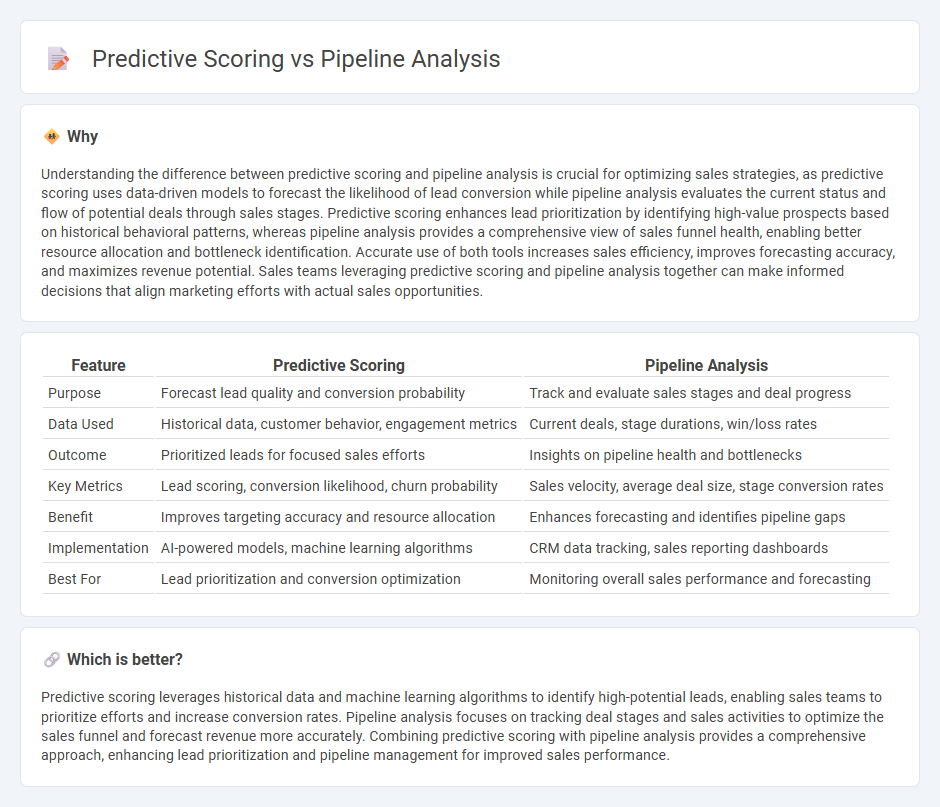 Predictive Scoring vs Pipeline Analysis

Why

Understanding the difference between predictive scoring and pipeline analysis is crucial for optimizing sales strategies, as predictive scoring uses data-driven models to forecast the likelihood of lead conversion while pipeline analysis evaluates the current status and flow of potential deals through sales stages. Predictive scoring enhances lead prioritization by identifying high-value prospects based on historical behavioral patterns, whereas pipeline analysis provides a comprehensive view of sales funnel health, enabling better resource allocation and bottleneck identification. Accurate use of both tools increases sales efficiency, improves forecasting accuracy, and maximizes revenue potential. Sales teams leveraging predictive scoring and pipeline analysis together can make informed decisions that align marketing efforts with actual sales opportunities.

| Feature | Predictive Scoring | Pipeline Analysis |
|---|---|---|
| Purpose | Forecast lead quality and conversion probability | Track and evaluate sales stages and deal progress |
| Data Used | Historical data, customer behavior, engagement metrics | Current deals, stage durations, win/loss rates |
| Outcome | Prioritized leads for focused sales efforts | Insights on pipeline health and bottlenecks |
| Key Metrics | Lead scoring, conversion likelihood, churn probability | Sales velocity, average deal size, stage conversion rates |
| Benefit | Improves targeting accuracy and resource allocation | Enhances forecasting and identifies pipeline gaps |
| Implementation | AI-powered models, machine learning algorithms | CRM data tracking, sales reporting dashboards |
| Best For | Lead prioritization and conversion optimization | Monitoring overall sales performance and forecasting |

Which is better?

Predictive scoring leverages historical data and machine learning algorithms to identify high-potential leads, enabling sales teams to prioritize efforts and increase conversion rates. Pipeline analysis focuses on tracking deal stages and sales activities to optimize the sales funnel and forecast revenue more accurately. Combining predictive scoring with pipeline analysis provides a comprehensive approach, enhancing lead prioritization and pipeline management for improved sales performance.