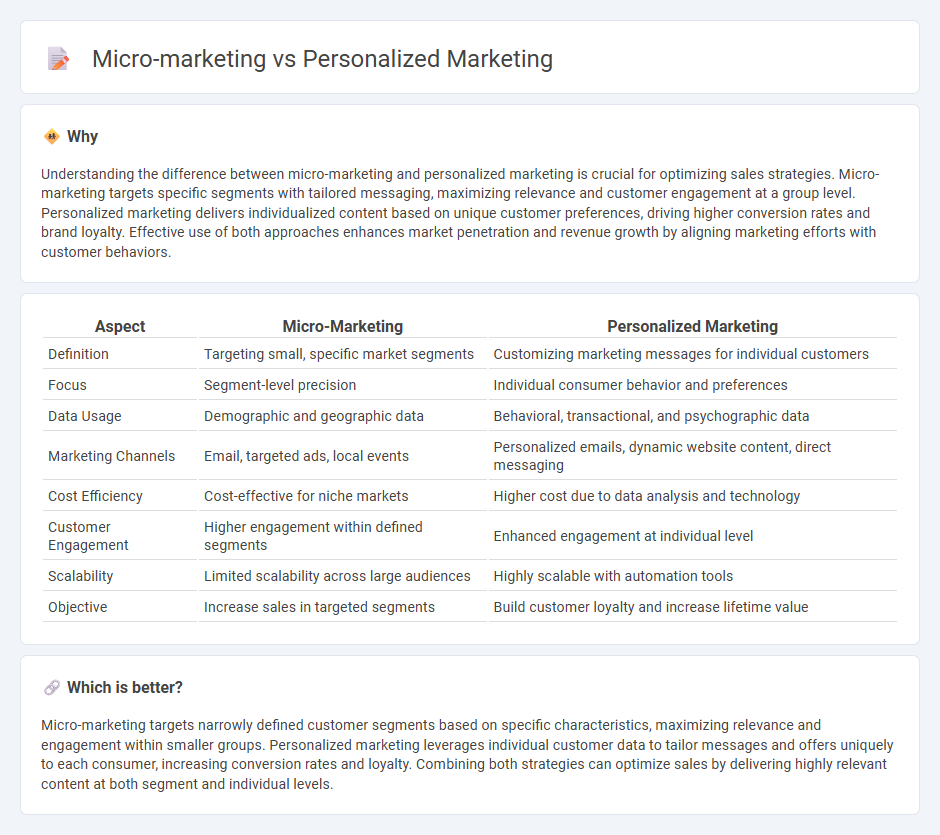 Micro-marketing vs Personalized Marketing

Why

Understanding the difference between micro-marketing and personalized marketing is crucial for optimizing sales strategies. Micro-marketing targets specific segments with tailored messaging, maximizing relevance and customer engagement at a group level. Personalized marketing delivers individualized content based on unique customer preferences, driving higher conversion rates and brand loyalty. Effective use of both approaches enhances market penetration and revenue growth by aligning marketing efforts with customer behaviors.

| Aspect | Micro-Marketing | Personalized Marketing |
|---|---|---|
| Definition | Targeting small, specific market segments | Customizing marketing messages for individual customers |
| Focus | Segment-level precision | Individual consumer behavior and preferences |
| Data Usage | Demographic and geographic data | Behavioral, transactional, and psychographic data |
| Marketing Channels | Email, targeted ads, local events | Personalized emails, dynamic website content, direct messaging |
| Cost Efficiency | Cost-effective for niche markets | Higher cost due to data analysis and technology |
| Customer Engagement | Higher engagement within defined segments | Enhanced engagement at individual level |
| Scalability | Limited scalability across large audiences | Highly scalable with automation tools |
| Objective | Increase sales in targeted segments | Build customer loyalty and increase lifetime value |

Which is better?

Micro-marketing targets narrowly defined customer segments based on specific characteristics, maximizing relevance and engagement within smaller groups. Personalized marketing leverages individual customer data to tailor messages and offers uniquely to each consumer, increasing conversion rates and loyalty. Combining both strategies can optimize sales by delivering highly relevant content at both segment and individual levels.