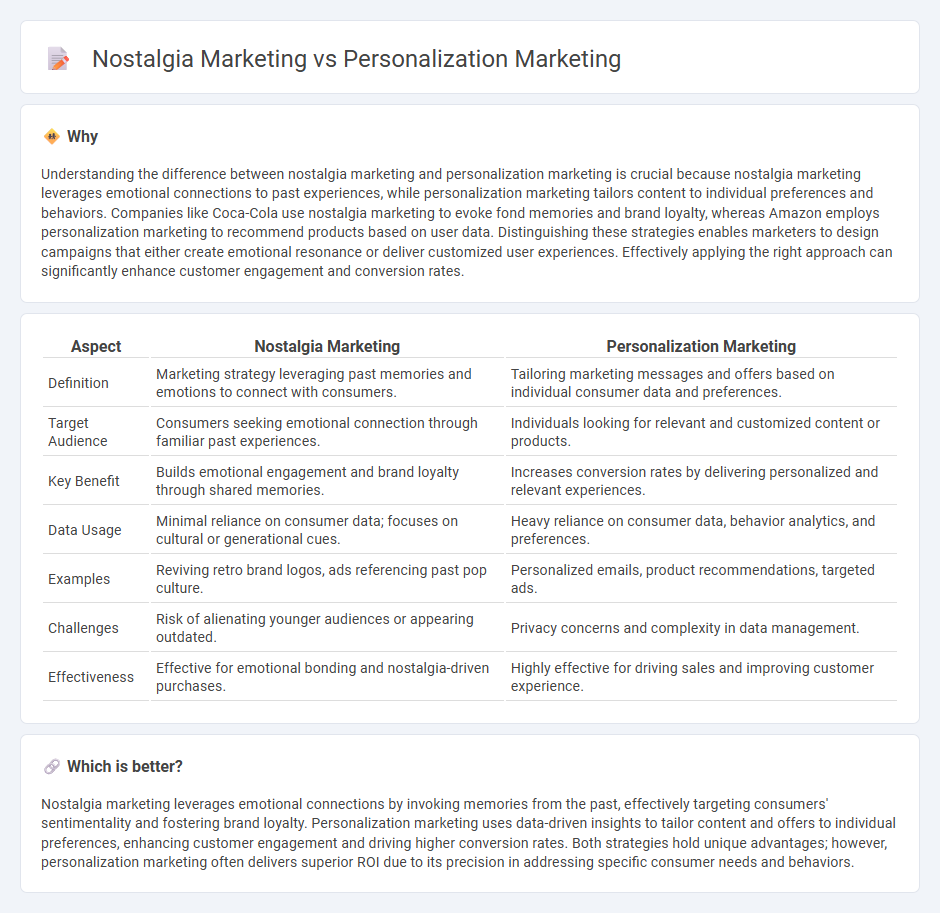 Nostalgia Marketing vs Personalization Marketing

Why

Understanding the difference between nostalgia marketing and personalization marketing is crucial because nostalgia marketing leverages emotional connections to past experiences, while personalization marketing tailors content to individual preferences and behaviors. Companies like Coca-Cola use nostalgia marketing to evoke fond memories and brand loyalty, whereas Amazon employs personalization marketing to recommend products based on user data. Distinguishing these strategies enables marketers to design campaigns that either create emotional resonance or deliver customized user experiences. Effectively applying the right approach can significantly enhance customer engagement and conversion rates.

| Aspect | Nostalgia Marketing | Personalization Marketing |
|---|---|---|
| Definition | Marketing strategy leveraging past memories and emotions to connect with consumers. | Tailoring marketing messages and offers based on individual consumer data and preferences. |
| Target Audience | Consumers seeking emotional connection through familiar past experiences. | Individuals looking for relevant and customized content or products. |
| Key Benefit | Builds emotional engagement and brand loyalty through shared memories. | Increases conversion rates by delivering personalized and relevant experiences. |
| Data Usage | Minimal reliance on consumer data; focuses on cultural or generational cues. | Heavy reliance on consumer data, behavior analytics, and preferences. |
| Examples | Reviving retro brand logos, ads referencing past pop culture. | Personalized emails, product recommendations, targeted ads. |
| Challenges | Risk of alienating younger audiences or appearing outdated. | Privacy concerns and complexity in data management. |
| Effectiveness | Effective for emotional bonding and nostalgia-driven purchases. | Highly effective for driving sales and improving customer experience. |

Which is better?

Nostalgia marketing leverages emotional connections by invoking memories from the past, effectively targeting consumers' sentimentality and fostering brand loyalty. Personalization marketing uses data-driven insights to tailor content and offers to individual preferences, enhancing customer engagement and driving higher conversion rates. Both strategies hold unique advantages; however, personalization marketing often delivers superior ROI due to its precision in addressing specific consumer needs and behaviors.