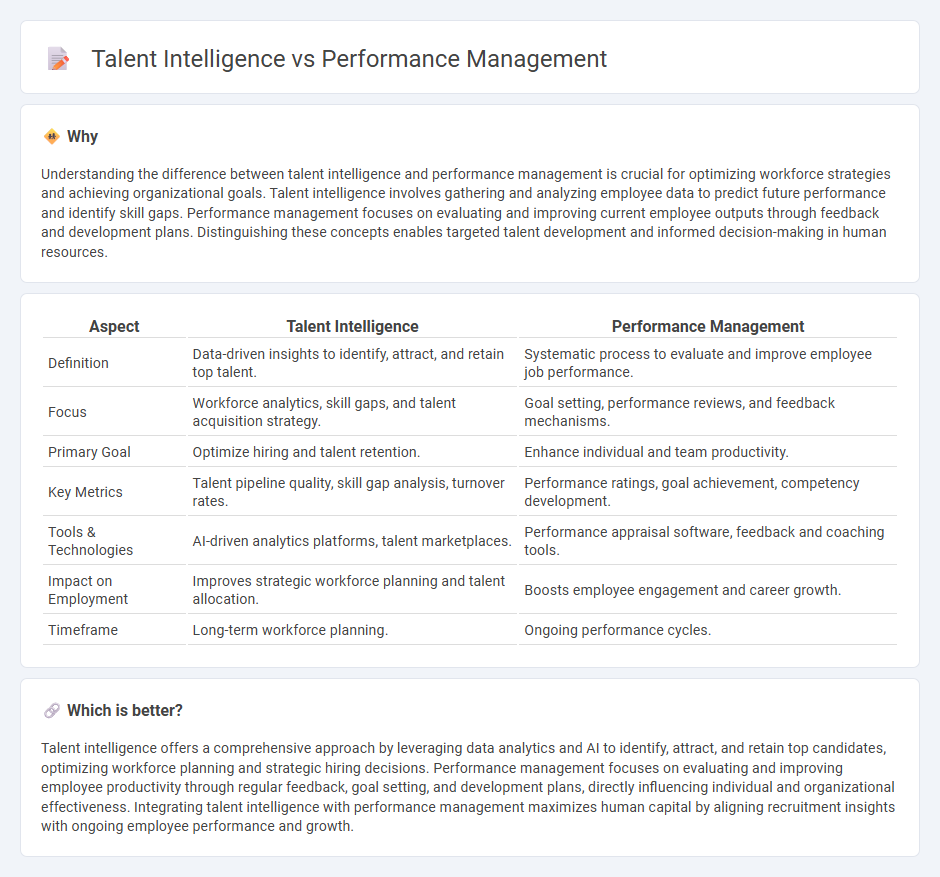 Talent Intelligence vs Performance Management

Why

Understanding the difference between talent intelligence and performance management is crucial for optimizing workforce strategies and achieving organizational goals. Talent intelligence involves gathering and analyzing employee data to predict future performance and identify skill gaps. Performance management focuses on evaluating and improving current employee outputs through feedback and development plans. Distinguishing these concepts enables targeted talent development and informed decision-making in human resources.

| Aspect | Talent Intelligence | Performance Management |
|---|---|---|
| Definition | Data-driven insights to identify, attract, and retain top talent. | Systematic process to evaluate and improve employee job performance. |
| Focus | Workforce analytics, skill gaps, and talent acquisition strategy. | Goal setting, performance reviews, and feedback mechanisms. |
| Primary Goal | Optimize hiring and talent retention. | Enhance individual and team productivity. |
| Key Metrics | Talent pipeline quality, skill gap analysis, turnover rates. | Performance ratings, goal achievement, competency development. |
| Tools & Technologies | AI-driven analytics platforms, talent marketplaces. | Performance appraisal software, feedback and coaching tools. |
| Impact on Employment | Improves strategic workforce planning and talent allocation. | Boosts employee engagement and career growth. |
| Timeframe | Long-term workforce planning. | Ongoing performance cycles. |

Which is better?

Talent intelligence offers a comprehensive approach by leveraging data analytics and AI to identify, attract, and retain top candidates, optimizing workforce planning and strategic hiring decisions. Performance management focuses on evaluating and improving employee productivity through regular feedback, goal setting, and development plans, directly influencing individual and organizational effectiveness. Integrating talent intelligence with performance management maximizes human capital by aligning recruitment insights with ongoing employee performance and growth.