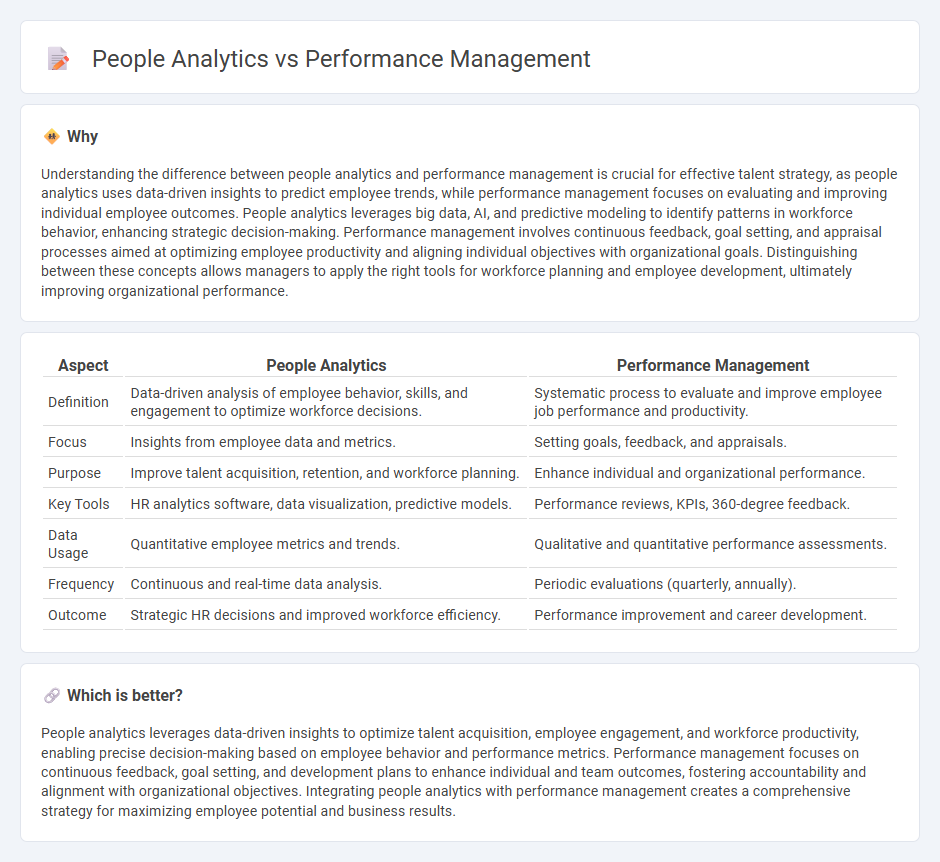 People Analytics vs Performance Management

Why

Understanding the difference between people analytics and performance management is crucial for effective talent strategy, as people analytics uses data-driven insights to predict employee trends, while performance management focuses on evaluating and improving individual employee outcomes. People analytics leverages big data, AI, and predictive modeling to identify patterns in workforce behavior, enhancing strategic decision-making. Performance management involves continuous feedback, goal setting, and appraisal processes aimed at optimizing employee productivity and aligning individual objectives with organizational goals. Distinguishing between these concepts allows managers to apply the right tools for workforce planning and employee development, ultimately improving organizational performance.

| Aspect | People Analytics | Performance Management |
|---|---|---|
| Definition | Data-driven analysis of employee behavior, skills, and engagement to optimize workforce decisions. | Systematic process to evaluate and improve employee job performance and productivity. |
| Focus | Insights from employee data and metrics. | Setting goals, feedback, and appraisals. |
| Purpose | Improve talent acquisition, retention, and workforce planning. | Enhance individual and organizational performance. |
| Key Tools | HR analytics software, data visualization, predictive models. | Performance reviews, KPIs, 360-degree feedback. |
| Data Usage | Quantitative employee metrics and trends. | Qualitative and quantitative performance assessments. |
| Frequency | Continuous and real-time data analysis. | Periodic evaluations (quarterly, annually). |
| Outcome | Strategic HR decisions and improved workforce efficiency. | Performance improvement and career development. |

Which is better?

People analytics leverages data-driven insights to optimize talent acquisition, employee engagement, and workforce productivity, enabling precise decision-making based on employee behavior and performance metrics. Performance management focuses on continuous feedback, goal setting, and development plans to enhance individual and team outcomes, fostering accountability and alignment with organizational objectives. Integrating people analytics with performance management creates a comprehensive strategy for maximizing employee potential and business results.