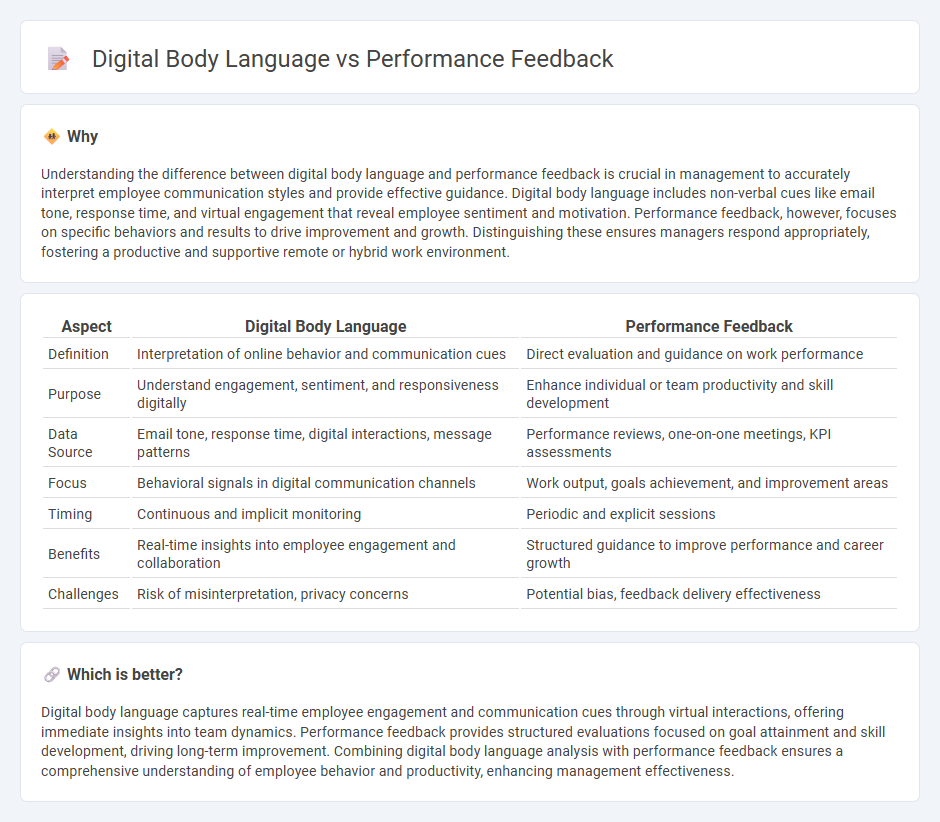 Digital Body Language vs Performance Feedback

Why

Understanding the difference between digital body language and performance feedback is crucial in management to accurately interpret employee communication styles and provide effective guidance. Digital body language includes non-verbal cues like email tone, response time, and virtual engagement that reveal employee sentiment and motivation. Performance feedback, however, focuses on specific behaviors and results to drive improvement and growth. Distinguishing these ensures managers respond appropriately, fostering a productive and supportive remote or hybrid work environment.

| Aspect | Digital Body Language | Performance Feedback |
|---|---|---|
| Definition | Interpretation of online behavior and communication cues | Direct evaluation and guidance on work performance |
| Purpose | Understand engagement, sentiment, and responsiveness digitally | Enhance individual or team productivity and skill development |
| Data Source | Email tone, response time, digital interactions, message patterns | Performance reviews, one-on-one meetings, KPI assessments |
| Focus | Behavioral signals in digital communication channels | Work output, goals achievement, and improvement areas |
| Timing | Continuous and implicit monitoring | Periodic and explicit sessions |
| Benefits | Real-time insights into employee engagement and collaboration | Structured guidance to improve performance and career growth |
| Challenges | Risk of misinterpretation, privacy concerns | Potential bias, feedback delivery effectiveness |

Which is better?

Digital body language captures real-time employee engagement and communication cues through virtual interactions, offering immediate insights into team dynamics. Performance feedback provides structured evaluations focused on goal attainment and skill development, driving long-term improvement. Combining digital body language analysis with performance feedback ensures a comprehensive understanding of employee behavior and productivity, enhancing management effectiveness.