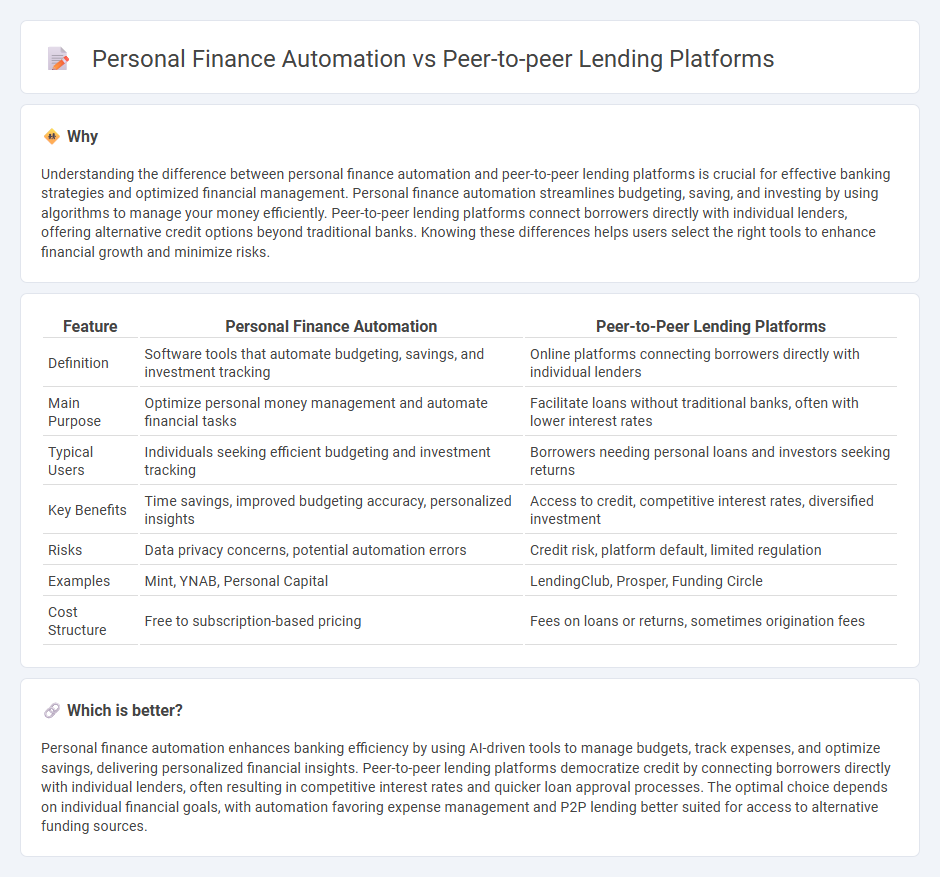 Personal Finance Automation vs Peer-to-peer Lending Platforms

Why

Understanding the difference between personal finance automation and peer-to-peer lending platforms is crucial for effective banking strategies and optimized financial management. Personal finance automation streamlines budgeting, saving, and investing by using algorithms to manage your money efficiently. Peer-to-peer lending platforms connect borrowers directly with individual lenders, offering alternative credit options beyond traditional banks. Knowing these differences helps users select the right tools to enhance financial growth and minimize risks.

| Feature | Personal Finance Automation | Peer-to-Peer Lending Platforms |
|---|---|---|
| Definition | Software tools that automate budgeting, savings, and investment tracking | Online platforms connecting borrowers directly with individual lenders |
| Main Purpose | Optimize personal money management and automate financial tasks | Facilitate loans without traditional banks, often with lower interest rates |
| Typical Users | Individuals seeking efficient budgeting and investment tracking | Borrowers needing personal loans and investors seeking returns |
| Key Benefits | Time savings, improved budgeting accuracy, personalized insights | Access to credit, competitive interest rates, diversified investment |
| Risks | Data privacy concerns, potential automation errors | Credit risk, platform default, limited regulation |
| Examples | Mint, YNAB, Personal Capital | LendingClub, Prosper, Funding Circle |
| Cost Structure | Free to subscription-based pricing | Fees on loans or returns, sometimes origination fees |

Which is better?

Personal finance automation enhances banking efficiency by using AI-driven tools to manage budgets, track expenses, and optimize savings, delivering personalized financial insights. Peer-to-peer lending platforms democratize credit by connecting borrowers directly with individual lenders, often resulting in competitive interest rates and quicker loan approval processes. The optimal choice depends on individual financial goals, with automation favoring expense management and P2P lending better suited for access to alternative funding sources.