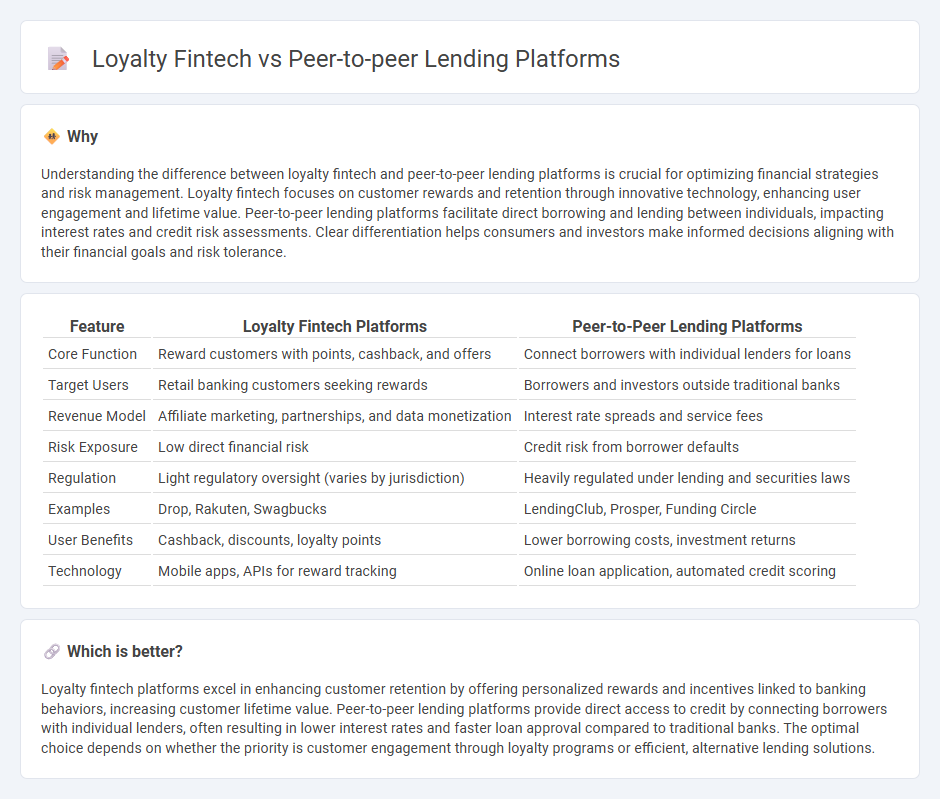 Loyalty Fintech vs Peer-to-peer Lending Platforms

Why

Understanding the difference between loyalty fintech and peer-to-peer lending platforms is crucial for optimizing financial strategies and risk management. Loyalty fintech focuses on customer rewards and retention through innovative technology, enhancing user engagement and lifetime value. Peer-to-peer lending platforms facilitate direct borrowing and lending between individuals, impacting interest rates and credit risk assessments. Clear differentiation helps consumers and investors make informed decisions aligning with their financial goals and risk tolerance.

| Feature | Loyalty Fintech Platforms | Peer-to-Peer Lending Platforms |
|---|---|---|
| Core Function | Reward customers with points, cashback, and offers | Connect borrowers with individual lenders for loans |
| Target Users | Retail banking customers seeking rewards | Borrowers and investors outside traditional banks |
| Revenue Model | Affiliate marketing, partnerships, and data monetization | Interest rate spreads and service fees |
| Risk Exposure | Low direct financial risk | Credit risk from borrower defaults |
| Regulation | Light regulatory oversight (varies by jurisdiction) | Heavily regulated under lending and securities laws |
| Examples | Drop, Rakuten, Swagbucks | LendingClub, Prosper, Funding Circle |
| User Benefits | Cashback, discounts, loyalty points | Lower borrowing costs, investment returns |
| Technology | Mobile apps, APIs for reward tracking | Online loan application, automated credit scoring |

Which is better?

Loyalty fintech platforms excel in enhancing customer retention by offering personalized rewards and incentives linked to banking behaviors, increasing customer lifetime value. Peer-to-peer lending platforms provide direct access to credit by connecting borrowers with individual lenders, often resulting in lower interest rates and faster loan approval compared to traditional banks. The optimal choice depends on whether the priority is customer engagement through loyalty programs or efficient, alternative lending solutions.