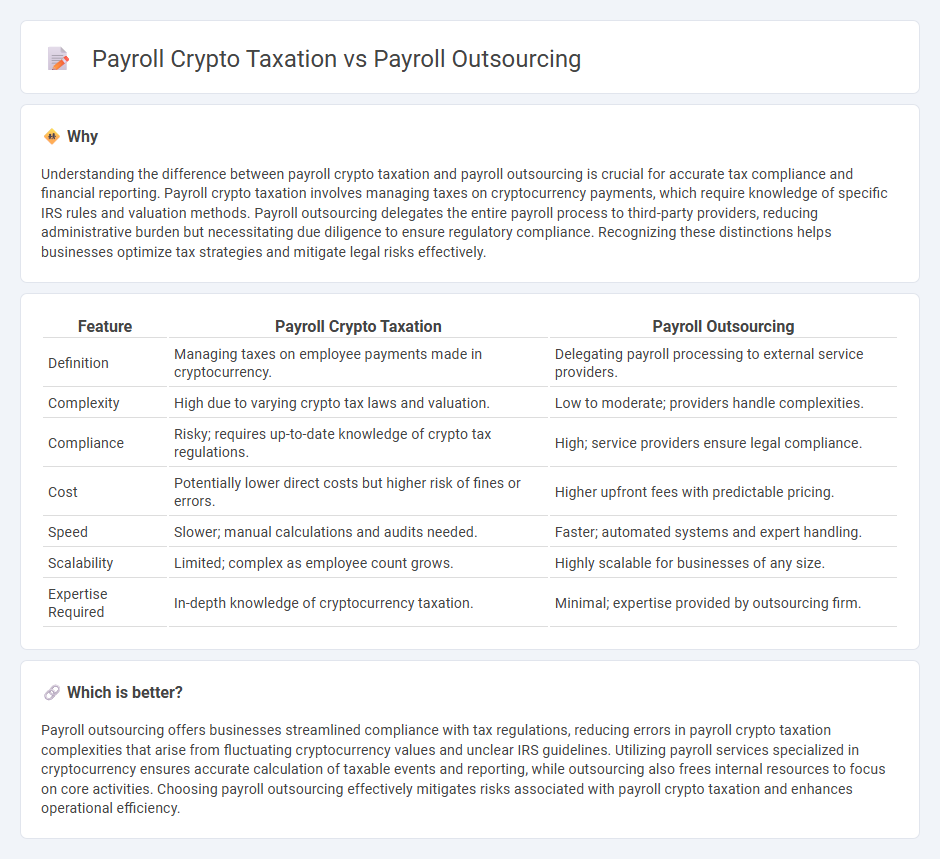 Payroll Crypto Taxation vs Payroll Outsourcing

Why

Understanding the difference between payroll crypto taxation and payroll outsourcing is crucial for accurate tax compliance and financial reporting. Payroll crypto taxation involves managing taxes on cryptocurrency payments, which require knowledge of specific IRS rules and valuation methods. Payroll outsourcing delegates the entire payroll process to third-party providers, reducing administrative burden but necessitating due diligence to ensure regulatory compliance. Recognizing these distinctions helps businesses optimize tax strategies and mitigate legal risks effectively.

| Feature | Payroll Crypto Taxation | Payroll Outsourcing |
|---|---|---|
| Definition | Managing taxes on employee payments made in cryptocurrency. | Delegating payroll processing to external service providers. |
| Complexity | High due to varying crypto tax laws and valuation. | Low to moderate; providers handle complexities. |
| Compliance | Risky; requires up-to-date knowledge of crypto tax regulations. | High; service providers ensure legal compliance. |
| Cost | Potentially lower direct costs but higher risk of fines or errors. | Higher upfront fees with predictable pricing. |
| Speed | Slower; manual calculations and audits needed. | Faster; automated systems and expert handling. |
| Scalability | Limited; complex as employee count grows. | Highly scalable for businesses of any size. |
| Expertise Required | In-depth knowledge of cryptocurrency taxation. | Minimal; expertise provided by outsourcing firm. |

Which is better?

Payroll outsourcing offers businesses streamlined compliance with tax regulations, reducing errors in payroll crypto taxation complexities that arise from fluctuating cryptocurrency values and unclear IRS guidelines. Utilizing payroll services specialized in cryptocurrency ensures accurate calculation of taxable events and reporting, while outsourcing also frees internal resources to focus on core activities. Choosing payroll outsourcing effectively mitigates risks associated with payroll crypto taxation and enhances operational efficiency.