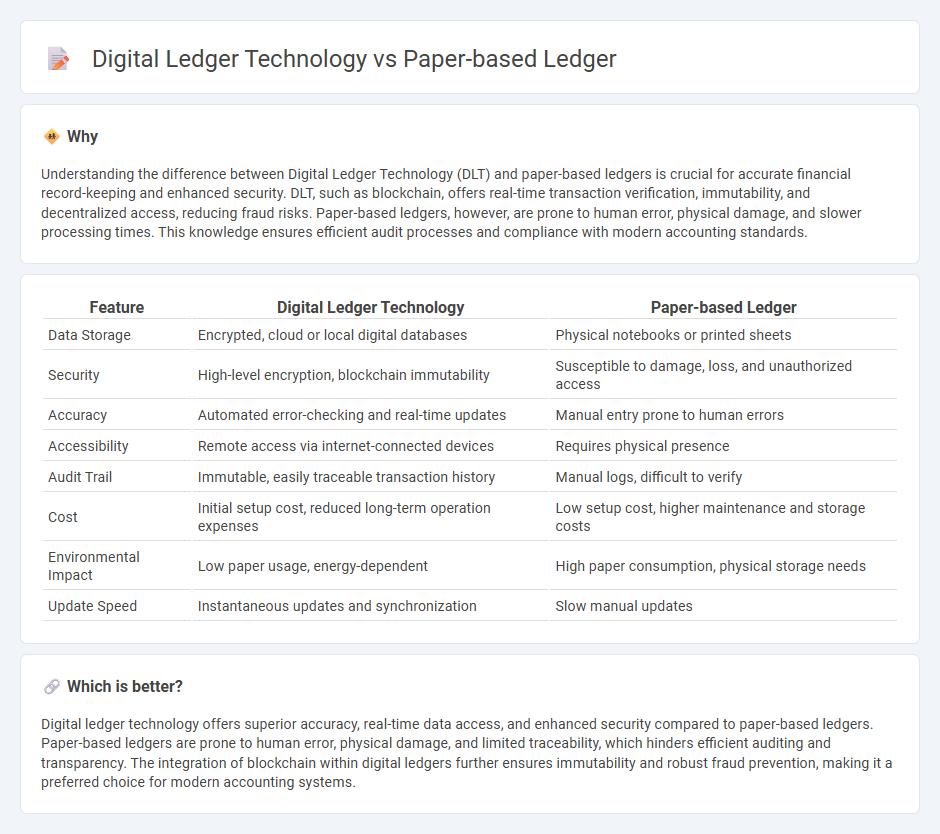 Digital Ledger Technology vs Paper-based Ledger

Why

Understanding the difference between Digital Ledger Technology (DLT) and paper-based ledgers is crucial for accurate financial record-keeping and enhanced security. DLT, such as blockchain, offers real-time transaction verification, immutability, and decentralized access, reducing fraud risks. Paper-based ledgers, however, are prone to human error, physical damage, and slower processing times. This knowledge ensures efficient audit processes and compliance with modern accounting standards.

| Feature | Digital Ledger Technology | Paper-based Ledger |
|---|---|---|
| Data Storage | Encrypted, cloud or local digital databases | Physical notebooks or printed sheets |
| Security | High-level encryption, blockchain immutability | Susceptible to damage, loss, and unauthorized access |
| Accuracy | Automated error-checking and real-time updates | Manual entry prone to human errors |
| Accessibility | Remote access via internet-connected devices | Requires physical presence |
| Audit Trail | Immutable, easily traceable transaction history | Manual logs, difficult to verify |
| Cost | Initial setup cost, reduced long-term operation expenses | Low setup cost, higher maintenance and storage costs |
| Environmental Impact | Low paper usage, energy-dependent | High paper consumption, physical storage needs |
| Update Speed | Instantaneous updates and synchronization | Slow manual updates |

Which is better?

Digital ledger technology offers superior accuracy, real-time data access, and enhanced security compared to paper-based ledgers. Paper-based ledgers are prone to human error, physical damage, and limited traceability, which hinders efficient auditing and transparency. The integration of blockchain within digital ledgers further ensures immutability and robust fraud prevention, making it a preferred choice for modern accounting systems.