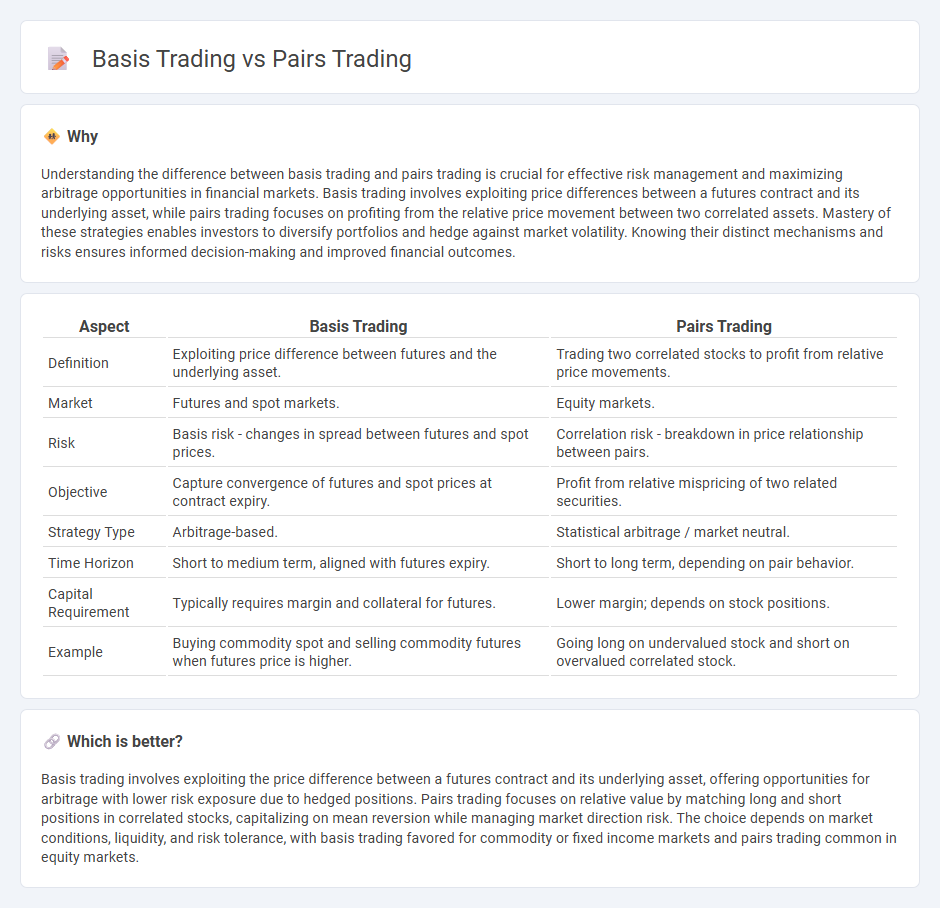 Basis Trading vs Pairs Trading

Why

Understanding the difference between basis trading and pairs trading is crucial for effective risk management and maximizing arbitrage opportunities in financial markets. Basis trading involves exploiting price differences between a futures contract and its underlying asset, while pairs trading focuses on profiting from the relative price movement between two correlated assets. Mastery of these strategies enables investors to diversify portfolios and hedge against market volatility. Knowing their distinct mechanisms and risks ensures informed decision-making and improved financial outcomes.

| Aspect | Basis Trading | Pairs Trading |
|---|---|---|
| Definition | Exploiting price difference between futures and the underlying asset. | Trading two correlated stocks to profit from relative price movements. |
| Market | Futures and spot markets. | Equity markets. |
| Risk | Basis risk - changes in spread between futures and spot prices. | Correlation risk - breakdown in price relationship between pairs. |
| Objective | Capture convergence of futures and spot prices at contract expiry. | Profit from relative mispricing of two related securities. |
| Strategy Type | Arbitrage-based. | Statistical arbitrage / market neutral. |
| Time Horizon | Short to medium term, aligned with futures expiry. | Short to long term, depending on pair behavior. |
| Capital Requirement | Typically requires margin and collateral for futures. | Lower margin; depends on stock positions. |
| Example | Buying commodity spot and selling commodity futures when futures price is higher. | Going long on undervalued stock and short on overvalued correlated stock. |

Which is better?

Basis trading involves exploiting the price difference between a futures contract and its underlying asset, offering opportunities for arbitrage with lower risk exposure due to hedged positions. Pairs trading focuses on relative value by matching long and short positions in correlated stocks, capitalizing on mean reversion while managing market direction risk. The choice depends on market conditions, liquidity, and risk tolerance, with basis trading favored for commodity or fixed income markets and pairs trading common in equity markets.