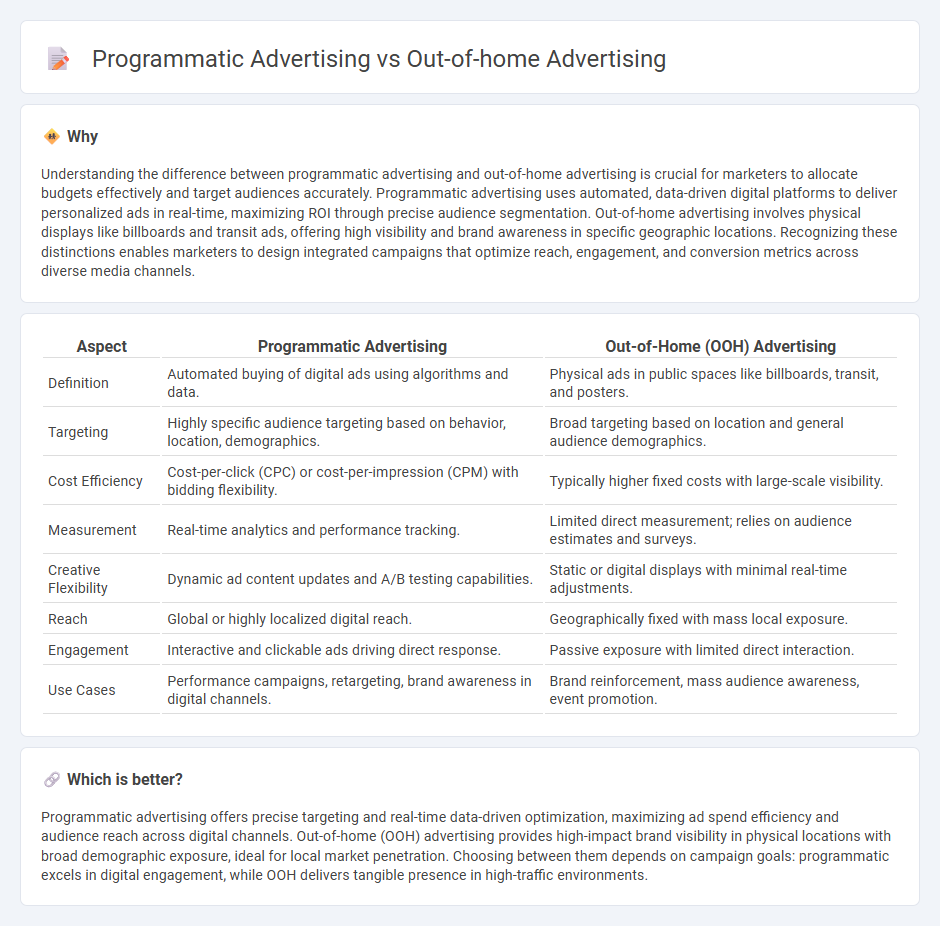 Programmatic Advertising vs Out-of-home Advertising

Why

Understanding the difference between programmatic advertising and out-of-home advertising is crucial for marketers to allocate budgets effectively and target audiences accurately. Programmatic advertising uses automated, data-driven digital platforms to deliver personalized ads in real-time, maximizing ROI through precise audience segmentation. Out-of-home advertising involves physical displays like billboards and transit ads, offering high visibility and brand awareness in specific geographic locations. Recognizing these distinctions enables marketers to design integrated campaigns that optimize reach, engagement, and conversion metrics across diverse media channels.

| Aspect | Programmatic Advertising | Out-of-Home (OOH) Advertising |
|---|---|---|
| Definition | Automated buying of digital ads using algorithms and data. | Physical ads in public spaces like billboards, transit, and posters. |
| Targeting | Highly specific audience targeting based on behavior, location, demographics. | Broad targeting based on location and general audience demographics. |
| Cost Efficiency | Cost-per-click (CPC) or cost-per-impression (CPM) with bidding flexibility. | Typically higher fixed costs with large-scale visibility. |
| Measurement | Real-time analytics and performance tracking. | Limited direct measurement; relies on audience estimates and surveys. |
| Creative Flexibility | Dynamic ad content updates and A/B testing capabilities. | Static or digital displays with minimal real-time adjustments. |
| Reach | Global or highly localized digital reach. | Geographically fixed with mass local exposure. |
| Engagement | Interactive and clickable ads driving direct response. | Passive exposure with limited direct interaction. |
| Use Cases | Performance campaigns, retargeting, brand awareness in digital channels. | Brand reinforcement, mass audience awareness, event promotion. |

Which is better?

Programmatic advertising offers precise targeting and real-time data-driven optimization, maximizing ad spend efficiency and audience reach across digital channels. Out-of-home (OOH) advertising provides high-impact brand visibility in physical locations with broad demographic exposure, ideal for local market penetration. Choosing between them depends on campaign goals: programmatic excels in digital engagement, while OOH delivers tangible presence in high-traffic environments.