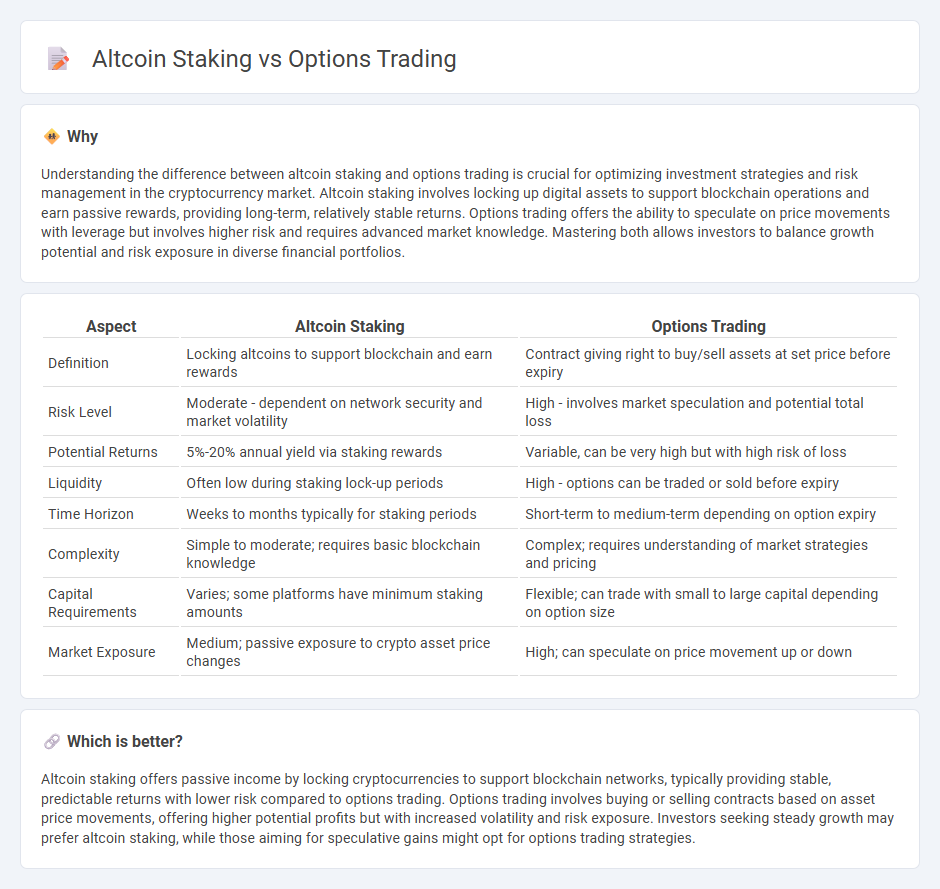 Altcoin Staking vs Options Trading

Why

Understanding the difference between altcoin staking and options trading is crucial for optimizing investment strategies and risk management in the cryptocurrency market. Altcoin staking involves locking up digital assets to support blockchain operations and earn passive rewards, providing long-term, relatively stable returns. Options trading offers the ability to speculate on price movements with leverage but involves higher risk and requires advanced market knowledge. Mastering both allows investors to balance growth potential and risk exposure in diverse financial portfolios.

| Aspect | Altcoin Staking | Options Trading |
|---|---|---|
| Definition | Locking altcoins to support blockchain and earn rewards | Contract giving right to buy/sell assets at set price before expiry |
| Risk Level | Moderate - dependent on network security and market volatility | High - involves market speculation and potential total loss |
| Potential Returns | 5%-20% annual yield via staking rewards | Variable, can be very high but with high risk of loss |
| Liquidity | Often low during staking lock-up periods | High - options can be traded or sold before expiry |
| Time Horizon | Weeks to months typically for staking periods | Short-term to medium-term depending on option expiry |
| Complexity | Simple to moderate; requires basic blockchain knowledge | Complex; requires understanding of market strategies and pricing |
| Capital Requirements | Varies; some platforms have minimum staking amounts | Flexible; can trade with small to large capital depending on option size |
| Market Exposure | Medium; passive exposure to crypto asset price changes | High; can speculate on price movement up or down |

Which is better?

Altcoin staking offers passive income by locking cryptocurrencies to support blockchain networks, typically providing stable, predictable returns with lower risk compared to options trading. Options trading involves buying or selling contracts based on asset price movements, offering higher potential profits but with increased volatility and risk exposure. Investors seeking steady growth may prefer altcoin staking, while those aiming for speculative gains might opt for options trading strategies.