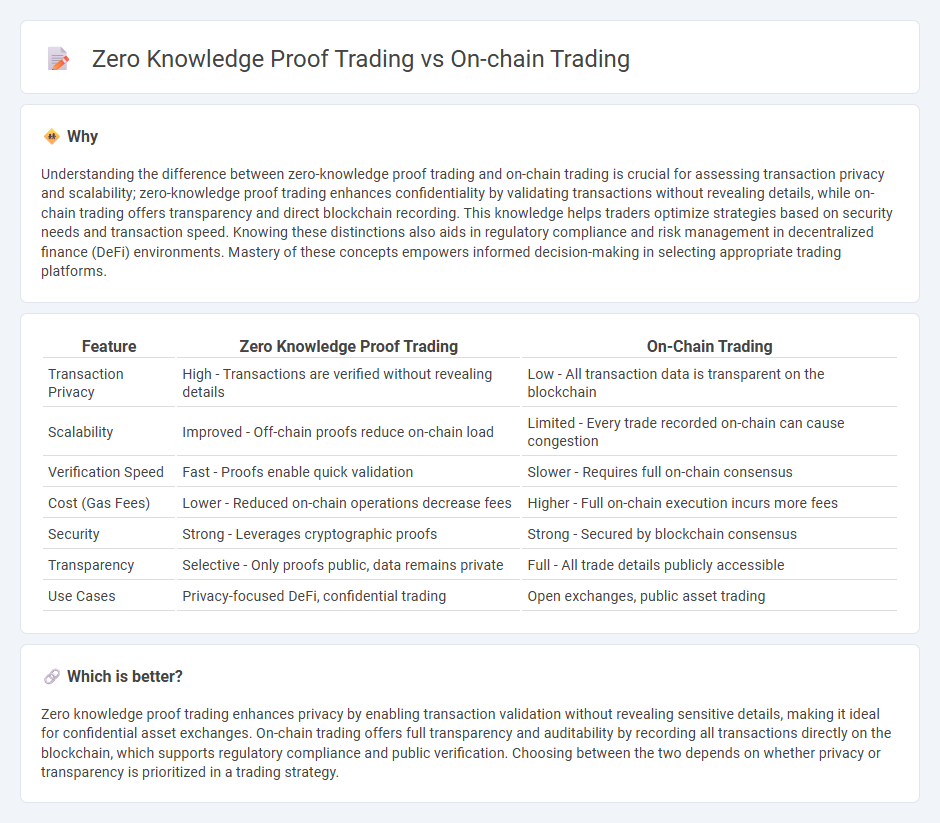 Zero Knowledge Proof Trading vs On-chain Trading

Why

Understanding the difference between zero-knowledge proof trading and on-chain trading is crucial for assessing transaction privacy and scalability; zero-knowledge proof trading enhances confidentiality by validating transactions without revealing details, while on-chain trading offers transparency and direct blockchain recording. This knowledge helps traders optimize strategies based on security needs and transaction speed. Knowing these distinctions also aids in regulatory compliance and risk management in decentralized finance (DeFi) environments. Mastery of these concepts empowers informed decision-making in selecting appropriate trading platforms.

| Feature | Zero Knowledge Proof Trading | On-Chain Trading |
|---|---|---|
| Transaction Privacy | High - Transactions are verified without revealing details | Low - All transaction data is transparent on the blockchain |
| Scalability | Improved - Off-chain proofs reduce on-chain load | Limited - Every trade recorded on-chain can cause congestion |
| Verification Speed | Fast - Proofs enable quick validation | Slower - Requires full on-chain consensus |
| Cost (Gas Fees) | Lower - Reduced on-chain operations decrease fees | Higher - Full on-chain execution incurs more fees |
| Security | Strong - Leverages cryptographic proofs | Strong - Secured by blockchain consensus |
| Transparency | Selective - Only proofs public, data remains private | Full - All trade details publicly accessible |
| Use Cases | Privacy-focused DeFi, confidential trading | Open exchanges, public asset trading |

Which is better?

Zero knowledge proof trading enhances privacy by enabling transaction validation without revealing sensitive details, making it ideal for confidential asset exchanges. On-chain trading offers full transparency and auditability by recording all transactions directly on the blockchain, which supports regulatory compliance and public verification. Choosing between the two depends on whether privacy or transparency is prioritized in a trading strategy.