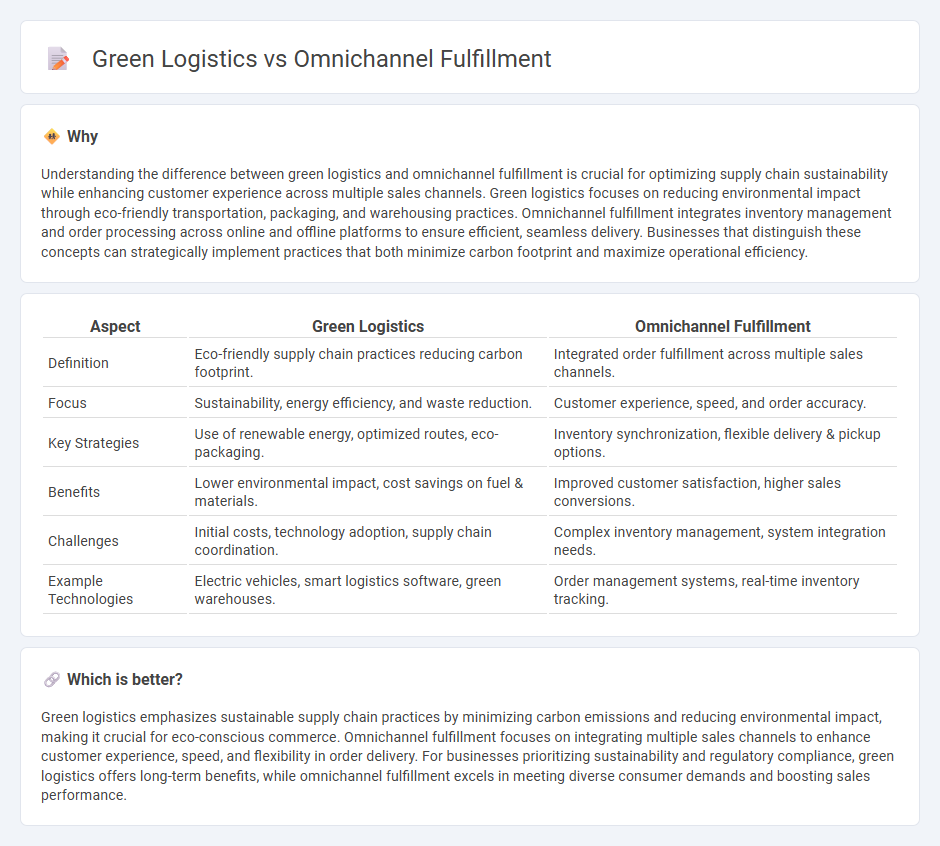 Green Logistics vs Omnichannel Fulfillment

Why

Understanding the difference between green logistics and omnichannel fulfillment is crucial for optimizing supply chain sustainability while enhancing customer experience across multiple sales channels. Green logistics focuses on reducing environmental impact through eco-friendly transportation, packaging, and warehousing practices. Omnichannel fulfillment integrates inventory management and order processing across online and offline platforms to ensure efficient, seamless delivery. Businesses that distinguish these concepts can strategically implement practices that both minimize carbon footprint and maximize operational efficiency.

| Aspect | Green Logistics | Omnichannel Fulfillment |
|---|---|---|
| Definition | Eco-friendly supply chain practices reducing carbon footprint. | Integrated order fulfillment across multiple sales channels. |
| Focus | Sustainability, energy efficiency, and waste reduction. | Customer experience, speed, and order accuracy. |
| Key Strategies | Use of renewable energy, optimized routes, eco-packaging. | Inventory synchronization, flexible delivery & pickup options. |
| Benefits | Lower environmental impact, cost savings on fuel & materials. | Improved customer satisfaction, higher sales conversions. |
| Challenges | Initial costs, technology adoption, supply chain coordination. | Complex inventory management, system integration needs. |
| Example Technologies | Electric vehicles, smart logistics software, green warehouses. | Order management systems, real-time inventory tracking. |

Which is better?

Green logistics emphasizes sustainable supply chain practices by minimizing carbon emissions and reducing environmental impact, making it crucial for eco-conscious commerce. Omnichannel fulfillment focuses on integrating multiple sales channels to enhance customer experience, speed, and flexibility in order delivery. For businesses prioritizing sustainability and regulatory compliance, green logistics offers long-term benefits, while omnichannel fulfillment excels in meeting diverse consumer demands and boosting sales performance.