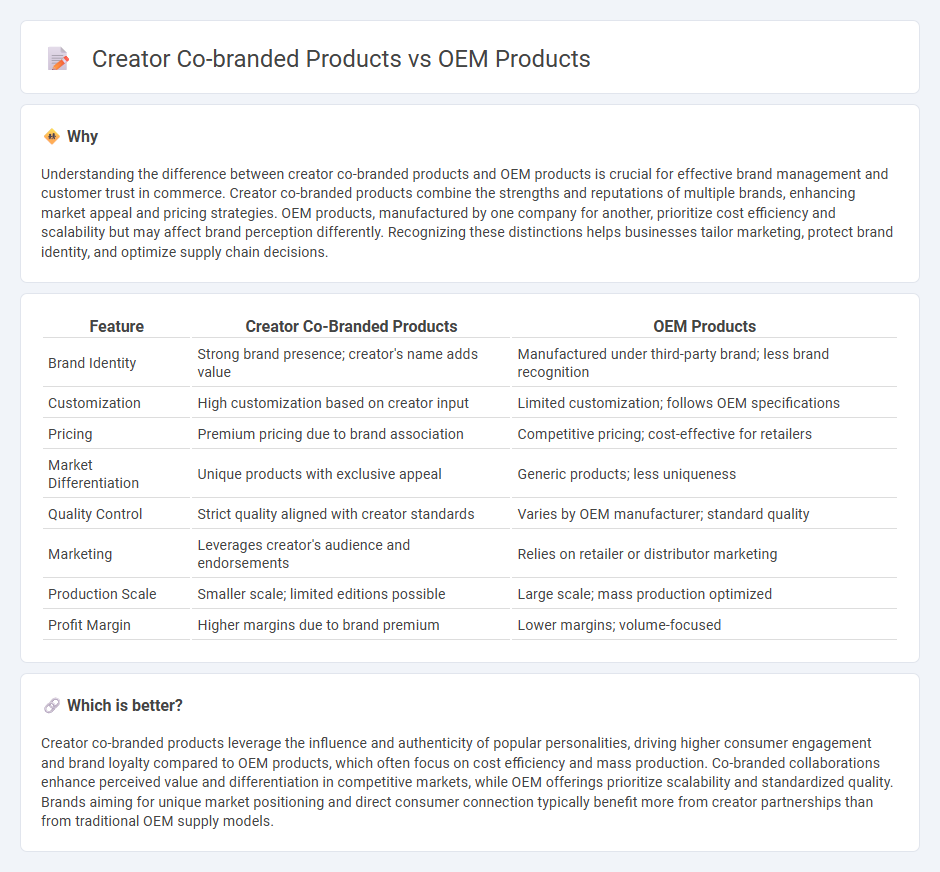 Creator Co-branded Products vs OEM Products

Why

Understanding the difference between creator co-branded products and OEM products is crucial for effective brand management and customer trust in commerce. Creator co-branded products combine the strengths and reputations of multiple brands, enhancing market appeal and pricing strategies. OEM products, manufactured by one company for another, prioritize cost efficiency and scalability but may affect brand perception differently. Recognizing these distinctions helps businesses tailor marketing, protect brand identity, and optimize supply chain decisions.

| Feature | Creator Co-Branded Products | OEM Products |
|---|---|---|
| Brand Identity | Strong brand presence; creator's name adds value | Manufactured under third-party brand; less brand recognition |
| Customization | High customization based on creator input | Limited customization; follows OEM specifications |
| Pricing | Premium pricing due to brand association | Competitive pricing; cost-effective for retailers |
| Market Differentiation | Unique products with exclusive appeal | Generic products; less uniqueness |
| Quality Control | Strict quality aligned with creator standards | Varies by OEM manufacturer; standard quality |
| Marketing | Leverages creator's audience and endorsements | Relies on retailer or distributor marketing |
| Production Scale | Smaller scale; limited editions possible | Large scale; mass production optimized |
| Profit Margin | Higher margins due to brand premium | Lower margins; volume-focused |

Which is better?

Creator co-branded products leverage the influence and authenticity of popular personalities, driving higher consumer engagement and brand loyalty compared to OEM products, which often focus on cost efficiency and mass production. Co-branded collaborations enhance perceived value and differentiation in competitive markets, while OEM offerings prioritize scalability and standardized quality. Brands aiming for unique market positioning and direct consumer connection typically benefit more from creator partnerships than from traditional OEM supply models.