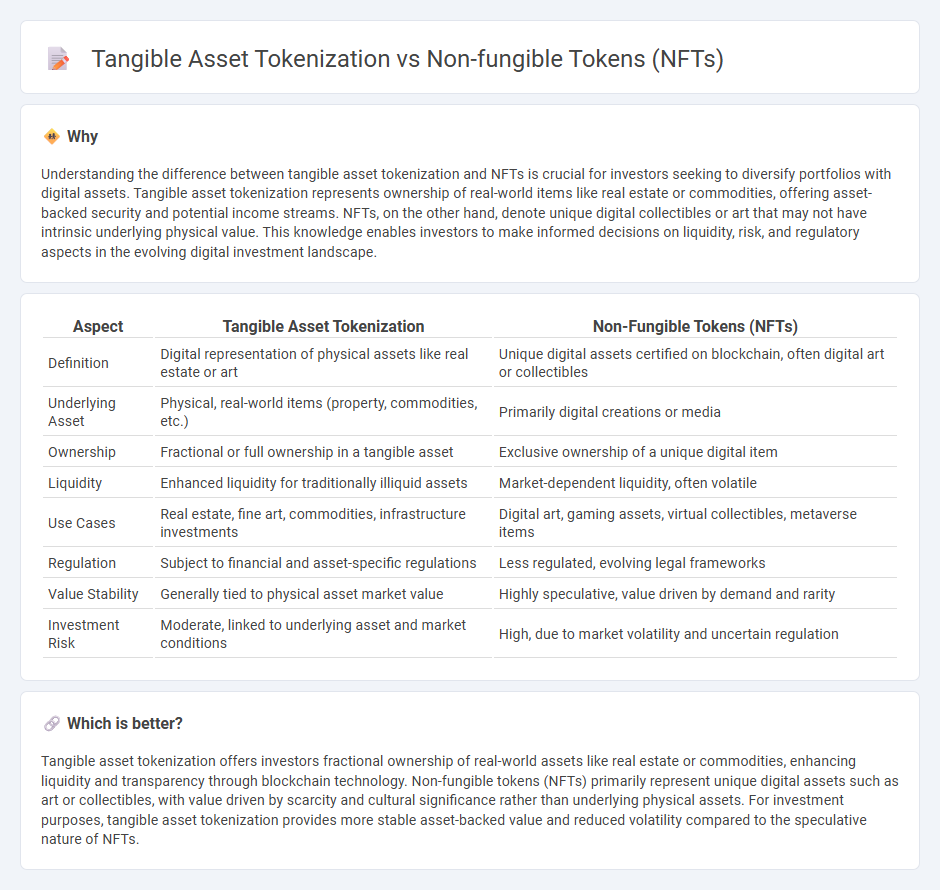 Tangible Asset Tokenization vs Non-fungible Tokens (NFTs)

Why

Understanding the difference between tangible asset tokenization and NFTs is crucial for investors seeking to diversify portfolios with digital assets. Tangible asset tokenization represents ownership of real-world items like real estate or commodities, offering asset-backed security and potential income streams. NFTs, on the other hand, denote unique digital collectibles or art that may not have intrinsic underlying physical value. This knowledge enables investors to make informed decisions on liquidity, risk, and regulatory aspects in the evolving digital investment landscape.

| Aspect | Tangible Asset Tokenization | Non-Fungible Tokens (NFTs) |
|---|---|---|
| Definition | Digital representation of physical assets like real estate or art | Unique digital assets certified on blockchain, often digital art or collectibles |
| Underlying Asset | Physical, real-world items (property, commodities, etc.) | Primarily digital creations or media |
| Ownership | Fractional or full ownership in a tangible asset | Exclusive ownership of a unique digital item |
| Liquidity | Enhanced liquidity for traditionally illiquid assets | Market-dependent liquidity, often volatile |
| Use Cases | Real estate, fine art, commodities, infrastructure investments | Digital art, gaming assets, virtual collectibles, metaverse items |
| Regulation | Subject to financial and asset-specific regulations | Less regulated, evolving legal frameworks |
| Value Stability | Generally tied to physical asset market value | Highly speculative, value driven by demand and rarity |
| Investment Risk | Moderate, linked to underlying asset and market conditions | High, due to market volatility and uncertain regulation |

Which is better?

Tangible asset tokenization offers investors fractional ownership of real-world assets like real estate or commodities, enhancing liquidity and transparency through blockchain technology. Non-fungible tokens (NFTs) primarily represent unique digital assets such as art or collectibles, with value driven by scarcity and cultural significance rather than underlying physical assets. For investment purposes, tangible asset tokenization provides more stable asset-backed value and reduced volatility compared to the speculative nature of NFTs.