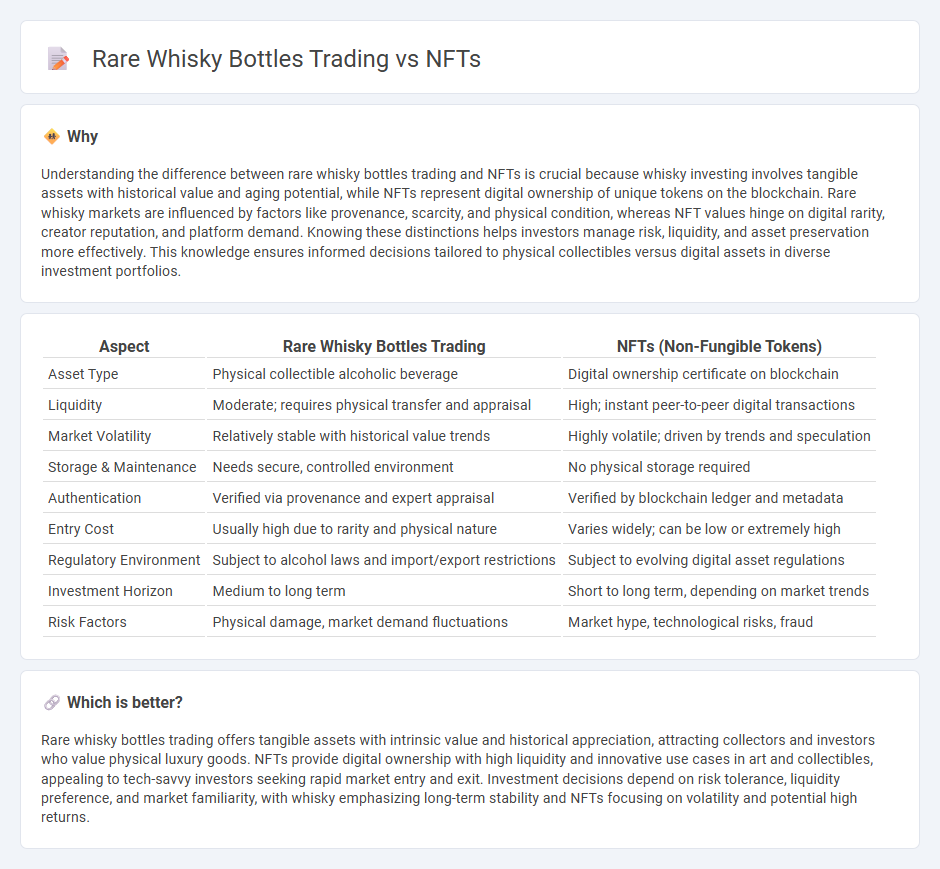 Rare Whisky Bottles Trading vs NFTs

Why

Understanding the difference between rare whisky bottles trading and NFTs is crucial because whisky investing involves tangible assets with historical value and aging potential, while NFTs represent digital ownership of unique tokens on the blockchain. Rare whisky markets are influenced by factors like provenance, scarcity, and physical condition, whereas NFT values hinge on digital rarity, creator reputation, and platform demand. Knowing these distinctions helps investors manage risk, liquidity, and asset preservation more effectively. This knowledge ensures informed decisions tailored to physical collectibles versus digital assets in diverse investment portfolios.

| Aspect | Rare Whisky Bottles Trading | NFTs (Non-Fungible Tokens) |
|---|---|---|
| Asset Type | Physical collectible alcoholic beverage | Digital ownership certificate on blockchain |
| Liquidity | Moderate; requires physical transfer and appraisal | High; instant peer-to-peer digital transactions |
| Market Volatility | Relatively stable with historical value trends | Highly volatile; driven by trends and speculation |
| Storage & Maintenance | Needs secure, controlled environment | No physical storage required |
| Authentication | Verified via provenance and expert appraisal | Verified by blockchain ledger and metadata |
| Entry Cost | Usually high due to rarity and physical nature | Varies widely; can be low or extremely high |
| Regulatory Environment | Subject to alcohol laws and import/export restrictions | Subject to evolving digital asset regulations |
| Investment Horizon | Medium to long term | Short to long term, depending on market trends |
| Risk Factors | Physical damage, market demand fluctuations | Market hype, technological risks, fraud |

Which is better?

Rare whisky bottles trading offers tangible assets with intrinsic value and historical appreciation, attracting collectors and investors who value physical luxury goods. NFTs provide digital ownership with high liquidity and innovative use cases in art and collectibles, appealing to tech-savvy investors seeking rapid market entry and exit. Investment decisions depend on risk tolerance, liquidity preference, and market familiarity, with whisky emphasizing long-term stability and NFTs focusing on volatility and potential high returns.