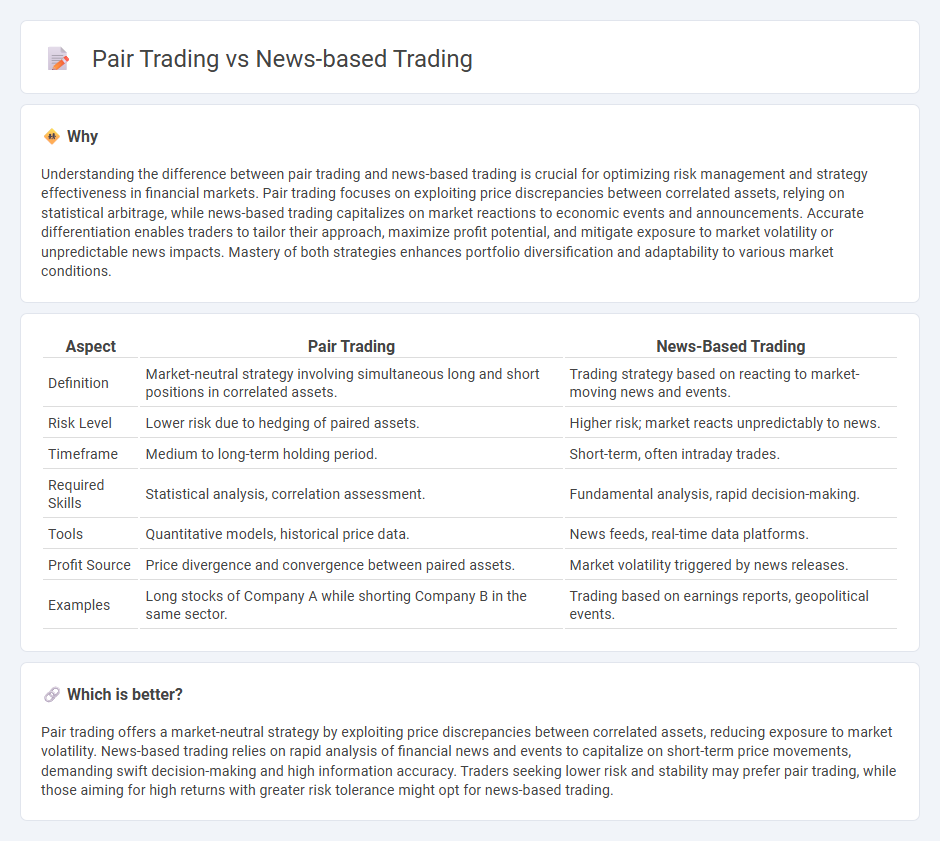 Pair Trading vs News-based Trading

Why

Understanding the difference between pair trading and news-based trading is crucial for optimizing risk management and strategy effectiveness in financial markets. Pair trading focuses on exploiting price discrepancies between correlated assets, relying on statistical arbitrage, while news-based trading capitalizes on market reactions to economic events and announcements. Accurate differentiation enables traders to tailor their approach, maximize profit potential, and mitigate exposure to market volatility or unpredictable news impacts. Mastery of both strategies enhances portfolio diversification and adaptability to various market conditions.

| Aspect | Pair Trading | News-Based Trading |
|---|---|---|
| Definition | Market-neutral strategy involving simultaneous long and short positions in correlated assets. | Trading strategy based on reacting to market-moving news and events. |
| Risk Level | Lower risk due to hedging of paired assets. | Higher risk; market reacts unpredictably to news. |
| Timeframe | Medium to long-term holding period. | Short-term, often intraday trades. |
| Required Skills | Statistical analysis, correlation assessment. | Fundamental analysis, rapid decision-making. |
| Tools | Quantitative models, historical price data. | News feeds, real-time data platforms. |
| Profit Source | Price divergence and convergence between paired assets. | Market volatility triggered by news releases. |
| Examples | Long stocks of Company A while shorting Company B in the same sector. | Trading based on earnings reports, geopolitical events. |

Which is better?

Pair trading offers a market-neutral strategy by exploiting price discrepancies between correlated assets, reducing exposure to market volatility. News-based trading relies on rapid analysis of financial news and events to capitalize on short-term price movements, demanding swift decision-making and high information accuracy. Traders seeking lower risk and stability may prefer pair trading, while those aiming for high returns with greater risk tolerance might opt for news-based trading.