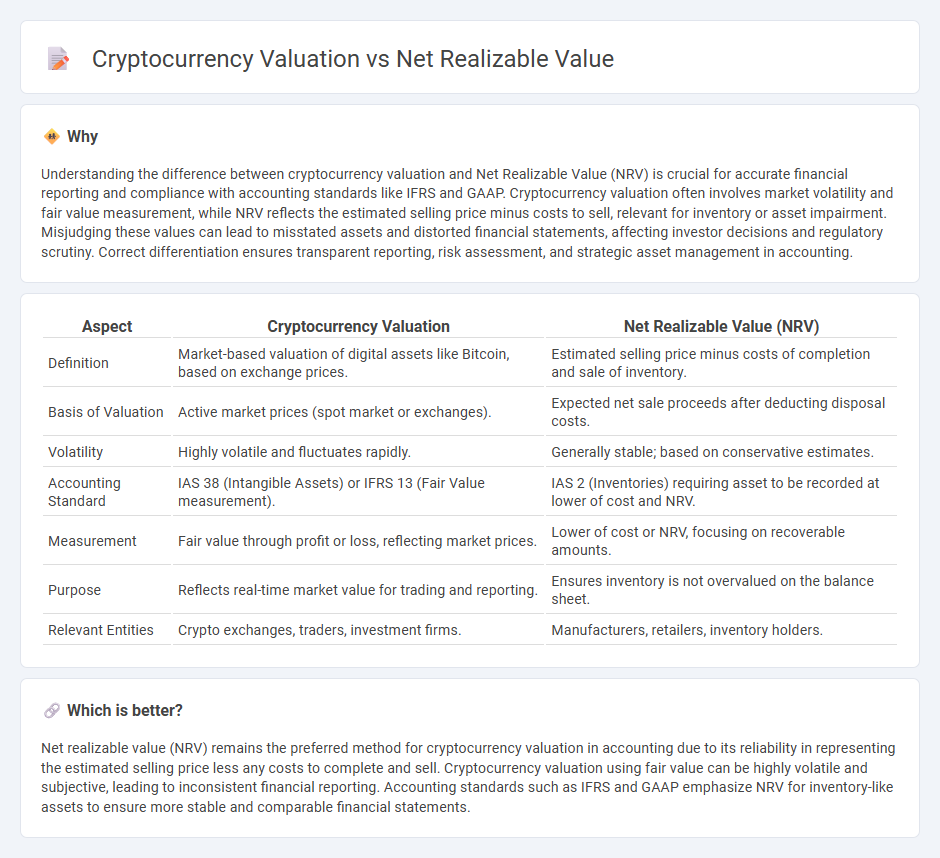 Cryptocurrency Valuation vs Net Realizable Value

Why

Understanding the difference between cryptocurrency valuation and Net Realizable Value (NRV) is crucial for accurate financial reporting and compliance with accounting standards like IFRS and GAAP. Cryptocurrency valuation often involves market volatility and fair value measurement, while NRV reflects the estimated selling price minus costs to sell, relevant for inventory or asset impairment. Misjudging these values can lead to misstated assets and distorted financial statements, affecting investor decisions and regulatory scrutiny. Correct differentiation ensures transparent reporting, risk assessment, and strategic asset management in accounting.

| Aspect | Cryptocurrency Valuation | Net Realizable Value (NRV) |
|---|---|---|
| Definition | Market-based valuation of digital assets like Bitcoin, based on exchange prices. | Estimated selling price minus costs of completion and sale of inventory. |
| Basis of Valuation | Active market prices (spot market or exchanges). | Expected net sale proceeds after deducting disposal costs. |
| Volatility | Highly volatile and fluctuates rapidly. | Generally stable; based on conservative estimates. |
| Accounting Standard | IAS 38 (Intangible Assets) or IFRS 13 (Fair Value measurement). | IAS 2 (Inventories) requiring asset to be recorded at lower of cost and NRV. |
| Measurement | Fair value through profit or loss, reflecting market prices. | Lower of cost or NRV, focusing on recoverable amounts. |
| Purpose | Reflects real-time market value for trading and reporting. | Ensures inventory is not overvalued on the balance sheet. |
| Relevant Entities | Crypto exchanges, traders, investment firms. | Manufacturers, retailers, inventory holders. |

Which is better?

Net realizable value (NRV) remains the preferred method for cryptocurrency valuation in accounting due to its reliability in representing the estimated selling price less any costs to complete and sell. Cryptocurrency valuation using fair value can be highly volatile and subjective, leading to inconsistent financial reporting. Accounting standards such as IFRS and GAAP emphasize NRV for inventory-like assets to ensure more stable and comparable financial statements.