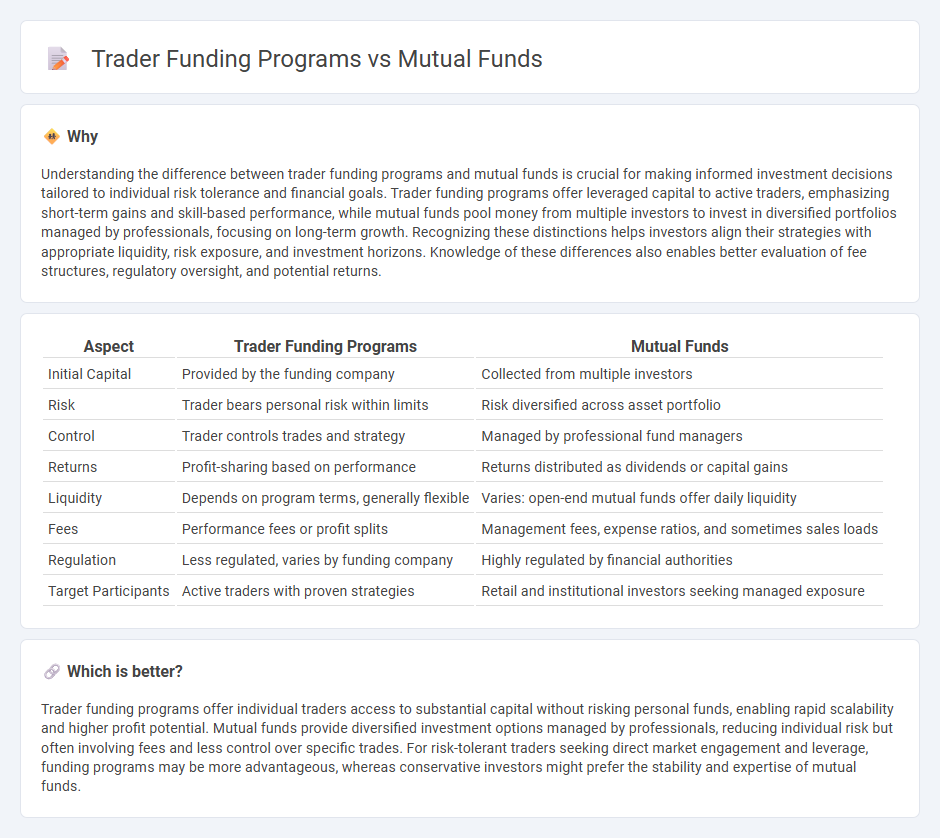 Trader Funding Programs vs Mutual Funds

Why

Understanding the difference between trader funding programs and mutual funds is crucial for making informed investment decisions tailored to individual risk tolerance and financial goals. Trader funding programs offer leveraged capital to active traders, emphasizing short-term gains and skill-based performance, while mutual funds pool money from multiple investors to invest in diversified portfolios managed by professionals, focusing on long-term growth. Recognizing these distinctions helps investors align their strategies with appropriate liquidity, risk exposure, and investment horizons. Knowledge of these differences also enables better evaluation of fee structures, regulatory oversight, and potential returns.

| Aspect | Trader Funding Programs | Mutual Funds |
|---|---|---|
| Initial Capital | Provided by the funding company | Collected from multiple investors |
| Risk | Trader bears personal risk within limits | Risk diversified across asset portfolio |
| Control | Trader controls trades and strategy | Managed by professional fund managers |
| Returns | Profit-sharing based on performance | Returns distributed as dividends or capital gains |
| Liquidity | Depends on program terms, generally flexible | Varies: open-end mutual funds offer daily liquidity |
| Fees | Performance fees or profit splits | Management fees, expense ratios, and sometimes sales loads |
| Regulation | Less regulated, varies by funding company | Highly regulated by financial authorities |
| Target Participants | Active traders with proven strategies | Retail and institutional investors seeking managed exposure |

Which is better?

Trader funding programs offer individual traders access to substantial capital without risking personal funds, enabling rapid scalability and higher profit potential. Mutual funds provide diversified investment options managed by professionals, reducing individual risk but often involving fees and less control over specific trades. For risk-tolerant traders seeking direct market engagement and leverage, funding programs may be more advantageous, whereas conservative investors might prefer the stability and expertise of mutual funds.