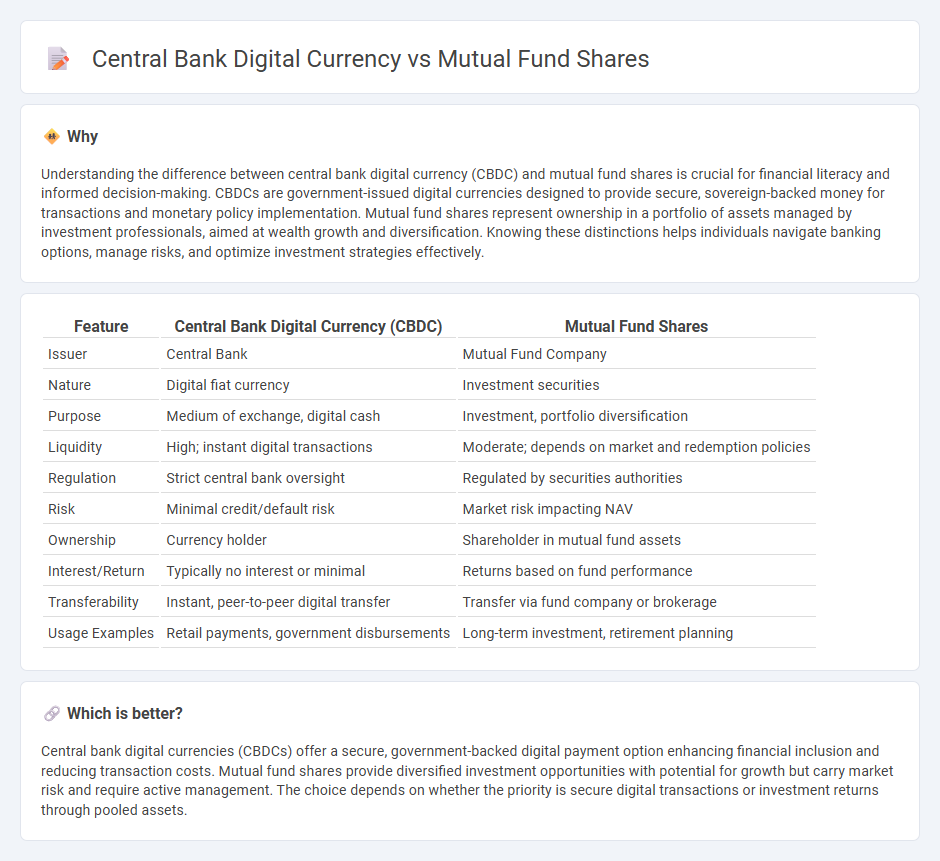 Central Bank Digital Currency vs Mutual Fund Shares

Why

Understanding the difference between central bank digital currency (CBDC) and mutual fund shares is crucial for financial literacy and informed decision-making. CBDCs are government-issued digital currencies designed to provide secure, sovereign-backed money for transactions and monetary policy implementation. Mutual fund shares represent ownership in a portfolio of assets managed by investment professionals, aimed at wealth growth and diversification. Knowing these distinctions helps individuals navigate banking options, manage risks, and optimize investment strategies effectively.

| Feature | Central Bank Digital Currency (CBDC) | Mutual Fund Shares |
|---|---|---|
| Issuer | Central Bank | Mutual Fund Company |
| Nature | Digital fiat currency | Investment securities |
| Purpose | Medium of exchange, digital cash | Investment, portfolio diversification |
| Liquidity | High; instant digital transactions | Moderate; depends on market and redemption policies |
| Regulation | Strict central bank oversight | Regulated by securities authorities |
| Risk | Minimal credit/default risk | Market risk impacting NAV |
| Ownership | Currency holder | Shareholder in mutual fund assets |
| Interest/Return | Typically no interest or minimal | Returns based on fund performance |
| Transferability | Instant, peer-to-peer digital transfer | Transfer via fund company or brokerage |
| Usage Examples | Retail payments, government disbursements | Long-term investment, retirement planning |

Which is better?

Central bank digital currencies (CBDCs) offer a secure, government-backed digital payment option enhancing financial inclusion and reducing transaction costs. Mutual fund shares provide diversified investment opportunities with potential for growth but carry market risk and require active management. The choice depends on whether the priority is secure digital transactions or investment returns through pooled assets.