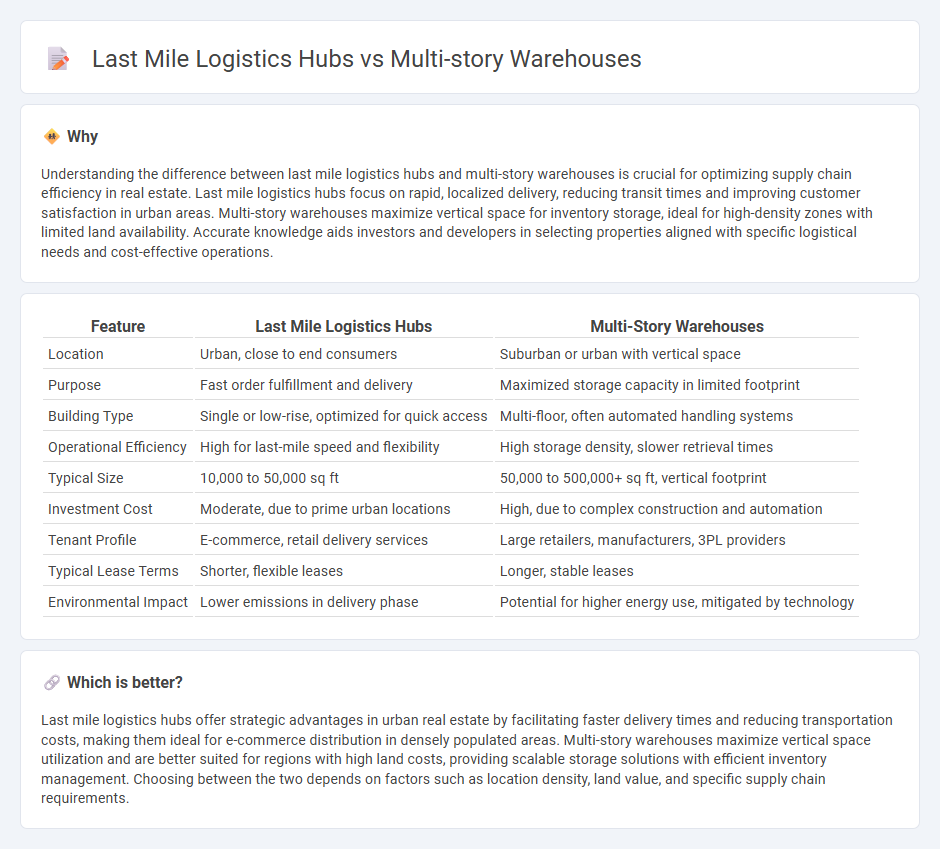 Last Mile Logistics Hubs vs Multi-story Warehouses

Why

Understanding the difference between last mile logistics hubs and multi-story warehouses is crucial for optimizing supply chain efficiency in real estate. Last mile logistics hubs focus on rapid, localized delivery, reducing transit times and improving customer satisfaction in urban areas. Multi-story warehouses maximize vertical space for inventory storage, ideal for high-density zones with limited land availability. Accurate knowledge aids investors and developers in selecting properties aligned with specific logistical needs and cost-effective operations.

| Feature | Last Mile Logistics Hubs | Multi-Story Warehouses |
|---|---|---|
| Location | Urban, close to end consumers | Suburban or urban with vertical space |
| Purpose | Fast order fulfillment and delivery | Maximized storage capacity in limited footprint |
| Building Type | Single or low-rise, optimized for quick access | Multi-floor, often automated handling systems |
| Operational Efficiency | High for last-mile speed and flexibility | High storage density, slower retrieval times |
| Typical Size | 10,000 to 50,000 sq ft | 50,000 to 500,000+ sq ft, vertical footprint |
| Investment Cost | Moderate, due to prime urban locations | High, due to complex construction and automation |
| Tenant Profile | E-commerce, retail delivery services | Large retailers, manufacturers, 3PL providers |
| Typical Lease Terms | Shorter, flexible leases | Longer, stable leases |
| Environmental Impact | Lower emissions in delivery phase | Potential for higher energy use, mitigated by technology |

Which is better?

Last mile logistics hubs offer strategic advantages in urban real estate by facilitating faster delivery times and reducing transportation costs, making them ideal for e-commerce distribution in densely populated areas. Multi-story warehouses maximize vertical space utilization and are better suited for regions with high land costs, providing scalable storage solutions with efficient inventory management. Choosing between the two depends on factors such as location density, land value, and specific supply chain requirements.