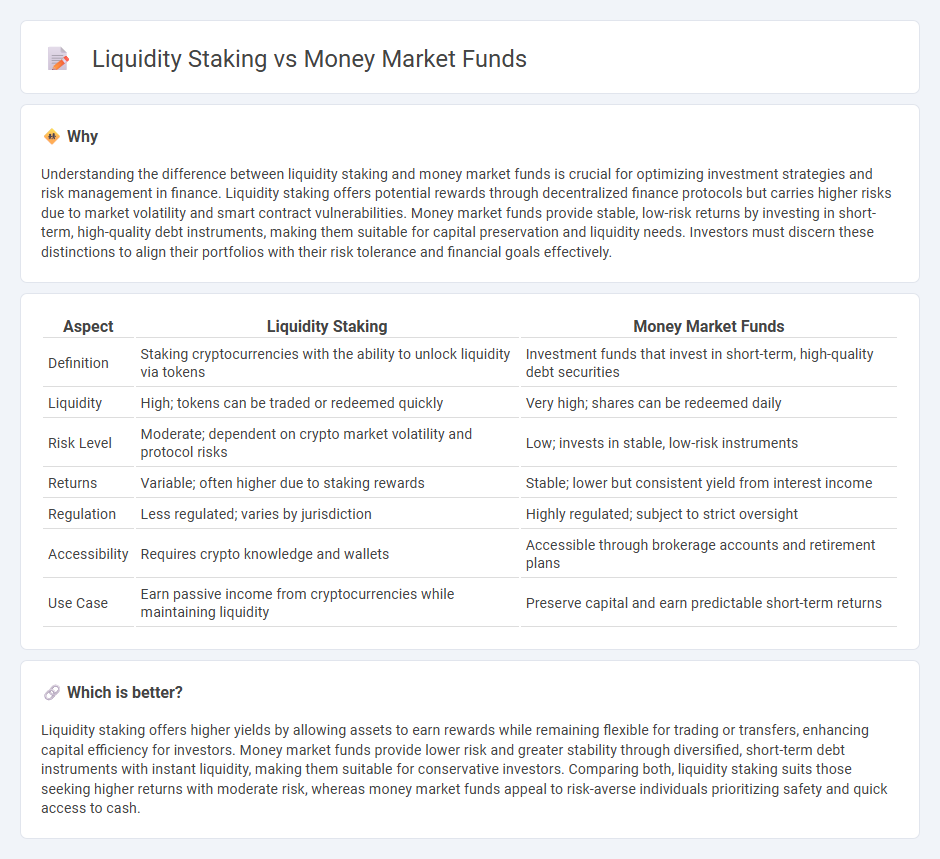 Liquidity Staking vs Money Market Funds

Why

Understanding the difference between liquidity staking and money market funds is crucial for optimizing investment strategies and risk management in finance. Liquidity staking offers potential rewards through decentralized finance protocols but carries higher risks due to market volatility and smart contract vulnerabilities. Money market funds provide stable, low-risk returns by investing in short-term, high-quality debt instruments, making them suitable for capital preservation and liquidity needs. Investors must discern these distinctions to align their portfolios with their risk tolerance and financial goals effectively.

| Aspect | Liquidity Staking | Money Market Funds |
|---|---|---|
| Definition | Staking cryptocurrencies with the ability to unlock liquidity via tokens | Investment funds that invest in short-term, high-quality debt securities |
| Liquidity | High; tokens can be traded or redeemed quickly | Very high; shares can be redeemed daily |
| Risk Level | Moderate; dependent on crypto market volatility and protocol risks | Low; invests in stable, low-risk instruments |
| Returns | Variable; often higher due to staking rewards | Stable; lower but consistent yield from interest income |
| Regulation | Less regulated; varies by jurisdiction | Highly regulated; subject to strict oversight |
| Accessibility | Requires crypto knowledge and wallets | Accessible through brokerage accounts and retirement plans |
| Use Case | Earn passive income from cryptocurrencies while maintaining liquidity | Preserve capital and earn predictable short-term returns |

Which is better?

Liquidity staking offers higher yields by allowing assets to earn rewards while remaining flexible for trading or transfers, enhancing capital efficiency for investors. Money market funds provide lower risk and greater stability through diversified, short-term debt instruments with instant liquidity, making them suitable for conservative investors. Comparing both, liquidity staking suits those seeking higher returns with moderate risk, whereas money market funds appeal to risk-averse individuals prioritizing safety and quick access to cash.