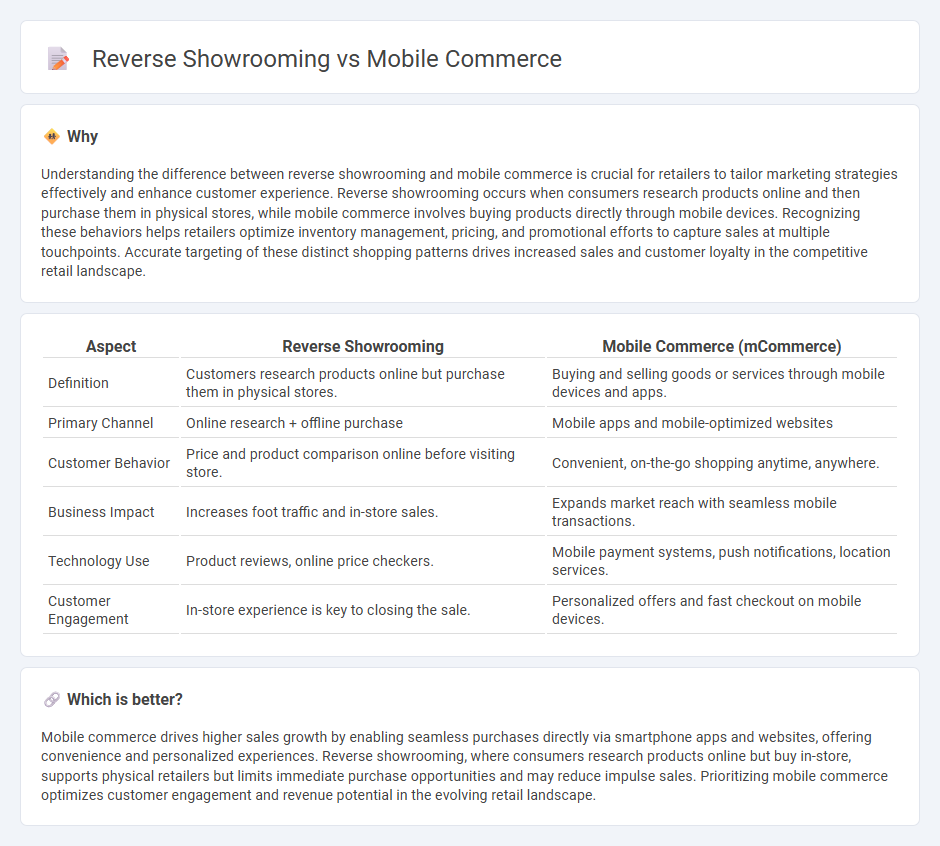 Reverse Showrooming vs Mobile Commerce

Why

Understanding the difference between reverse showrooming and mobile commerce is crucial for retailers to tailor marketing strategies effectively and enhance customer experience. Reverse showrooming occurs when consumers research products online and then purchase them in physical stores, while mobile commerce involves buying products directly through mobile devices. Recognizing these behaviors helps retailers optimize inventory management, pricing, and promotional efforts to capture sales at multiple touchpoints. Accurate targeting of these distinct shopping patterns drives increased sales and customer loyalty in the competitive retail landscape.

| Aspect | Reverse Showrooming | Mobile Commerce (mCommerce) |
|---|---|---|
| Definition | Customers research products online but purchase them in physical stores. | Buying and selling goods or services through mobile devices and apps. |
| Primary Channel | Online research + offline purchase | Mobile apps and mobile-optimized websites |
| Customer Behavior | Price and product comparison online before visiting store. | Convenient, on-the-go shopping anytime, anywhere. |
| Business Impact | Increases foot traffic and in-store sales. | Expands market reach with seamless mobile transactions. |
| Technology Use | Product reviews, online price checkers. | Mobile payment systems, push notifications, location services. |
| Customer Engagement | In-store experience is key to closing the sale. | Personalized offers and fast checkout on mobile devices. |

Which is better?

Mobile commerce drives higher sales growth by enabling seamless purchases directly via smartphone apps and websites, offering convenience and personalized experiences. Reverse showrooming, where consumers research products online but buy in-store, supports physical retailers but limits immediate purchase opportunities and may reduce impulse sales. Prioritizing mobile commerce optimizes customer engagement and revenue potential in the evolving retail landscape.