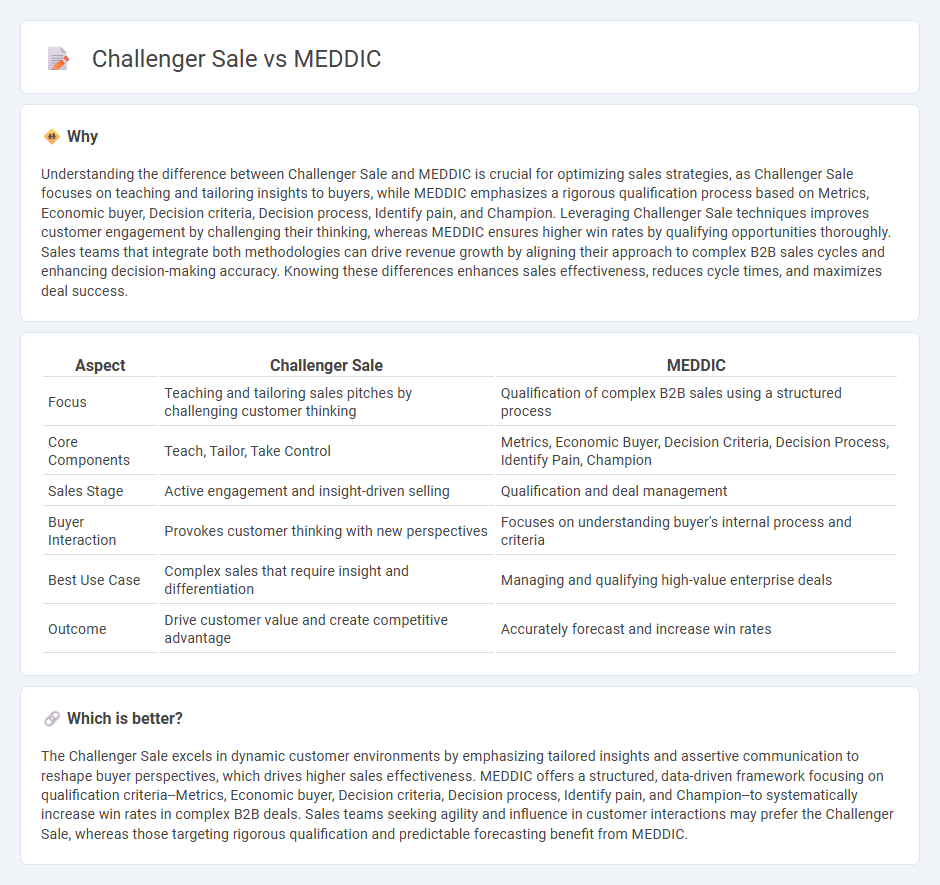 Challenger Sale vs MEDDIC

Why

Understanding the difference between Challenger Sale and MEDDIC is crucial for optimizing sales strategies, as Challenger Sale focuses on teaching and tailoring insights to buyers, while MEDDIC emphasizes a rigorous qualification process based on Metrics, Economic buyer, Decision criteria, Decision process, Identify pain, and Champion. Leveraging Challenger Sale techniques improves customer engagement by challenging their thinking, whereas MEDDIC ensures higher win rates by qualifying opportunities thoroughly. Sales teams that integrate both methodologies can drive revenue growth by aligning their approach to complex B2B sales cycles and enhancing decision-making accuracy. Knowing these differences enhances sales effectiveness, reduces cycle times, and maximizes deal success.

| Aspect | Challenger Sale | MEDDIC |
|---|---|---|
| Focus | Teaching and tailoring sales pitches by challenging customer thinking | Qualification of complex B2B sales using a structured process |
| Core Components | Teach, Tailor, Take Control | Metrics, Economic Buyer, Decision Criteria, Decision Process, Identify Pain, Champion |
| Sales Stage | Active engagement and insight-driven selling | Qualification and deal management |
| Buyer Interaction | Provokes customer thinking with new perspectives | Focuses on understanding buyer's internal process and criteria |
| Best Use Case | Complex sales that require insight and differentiation | Managing and qualifying high-value enterprise deals |
| Outcome | Drive customer value and create competitive advantage | Accurately forecast and increase win rates |

Which is better?

The Challenger Sale excels in dynamic customer environments by emphasizing tailored insights and assertive communication to reshape buyer perspectives, which drives higher sales effectiveness. MEDDIC offers a structured, data-driven framework focusing on qualification criteria--Metrics, Economic buyer, Decision criteria, Decision process, Identify pain, and Champion--to systematically increase win rates in complex B2B deals. Sales teams seeking agility and influence in customer interactions may prefer the Challenger Sale, whereas those targeting rigorous qualification and predictable forecasting benefit from MEDDIC.