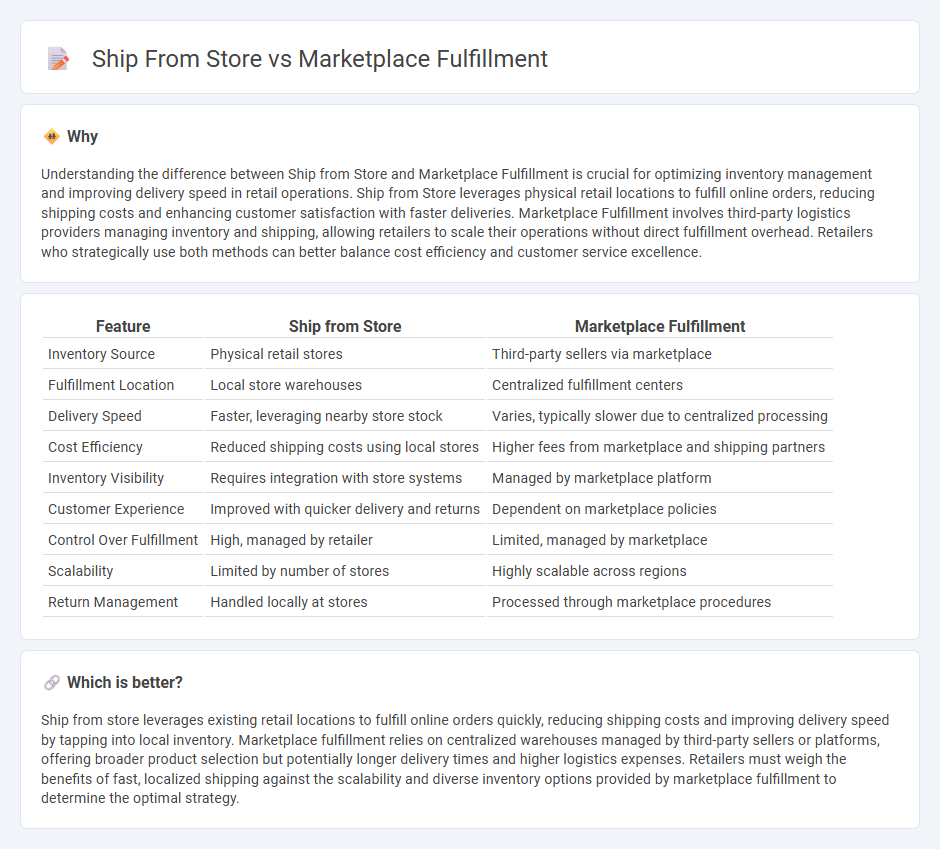 Ship From Store vs Marketplace Fulfillment

Why

Understanding the difference between Ship from Store and Marketplace Fulfillment is crucial for optimizing inventory management and improving delivery speed in retail operations. Ship from Store leverages physical retail locations to fulfill online orders, reducing shipping costs and enhancing customer satisfaction with faster deliveries. Marketplace Fulfillment involves third-party logistics providers managing inventory and shipping, allowing retailers to scale their operations without direct fulfillment overhead. Retailers who strategically use both methods can better balance cost efficiency and customer service excellence.

| Feature | Ship from Store | Marketplace Fulfillment |
|---|---|---|
| Inventory Source | Physical retail stores | Third-party sellers via marketplace |
| Fulfillment Location | Local store warehouses | Centralized fulfillment centers |
| Delivery Speed | Faster, leveraging nearby store stock | Varies, typically slower due to centralized processing |
| Cost Efficiency | Reduced shipping costs using local stores | Higher fees from marketplace and shipping partners |
| Inventory Visibility | Requires integration with store systems | Managed by marketplace platform |
| Customer Experience | Improved with quicker delivery and returns | Dependent on marketplace policies |
| Control Over Fulfillment | High, managed by retailer | Limited, managed by marketplace |
| Scalability | Limited by number of stores | Highly scalable across regions |
| Return Management | Handled locally at stores | Processed through marketplace procedures |

Which is better?

Ship from store leverages existing retail locations to fulfill online orders quickly, reducing shipping costs and improving delivery speed by tapping into local inventory. Marketplace fulfillment relies on centralized warehouses managed by third-party sellers or platforms, offering broader product selection but potentially longer delivery times and higher logistics expenses. Retailers must weigh the benefits of fast, localized shipping against the scalability and diverse inventory options provided by marketplace fulfillment to determine the optimal strategy.