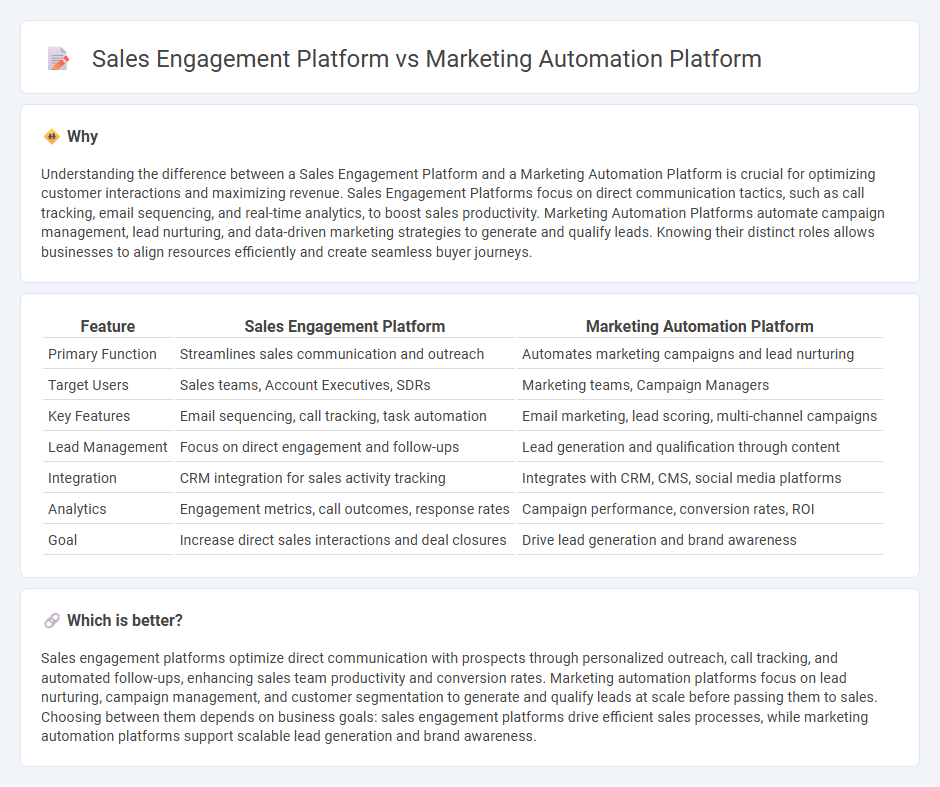 Sales Engagement Platform vs Marketing Automation Platform

Why

Understanding the difference between a Sales Engagement Platform and a Marketing Automation Platform is crucial for optimizing customer interactions and maximizing revenue. Sales Engagement Platforms focus on direct communication tactics, such as call tracking, email sequencing, and real-time analytics, to boost sales productivity. Marketing Automation Platforms automate campaign management, lead nurturing, and data-driven marketing strategies to generate and qualify leads. Knowing their distinct roles allows businesses to align resources efficiently and create seamless buyer journeys.

| Feature | Sales Engagement Platform | Marketing Automation Platform |
|---|---|---|
| Primary Function | Streamlines sales communication and outreach | Automates marketing campaigns and lead nurturing |
| Target Users | Sales teams, Account Executives, SDRs | Marketing teams, Campaign Managers |
| Key Features | Email sequencing, call tracking, task automation | Email marketing, lead scoring, multi-channel campaigns |
| Lead Management | Focus on direct engagement and follow-ups | Lead generation and qualification through content |
| Integration | CRM integration for sales activity tracking | Integrates with CRM, CMS, social media platforms |
| Analytics | Engagement metrics, call outcomes, response rates | Campaign performance, conversion rates, ROI |
| Goal | Increase direct sales interactions and deal closures | Drive lead generation and brand awareness |

Which is better?

Sales engagement platforms optimize direct communication with prospects through personalized outreach, call tracking, and automated follow-ups, enhancing sales team productivity and conversion rates. Marketing automation platforms focus on lead nurturing, campaign management, and customer segmentation to generate and qualify leads at scale before passing them to sales. Choosing between them depends on business goals: sales engagement platforms drive efficient sales processes, while marketing automation platforms support scalable lead generation and brand awareness.