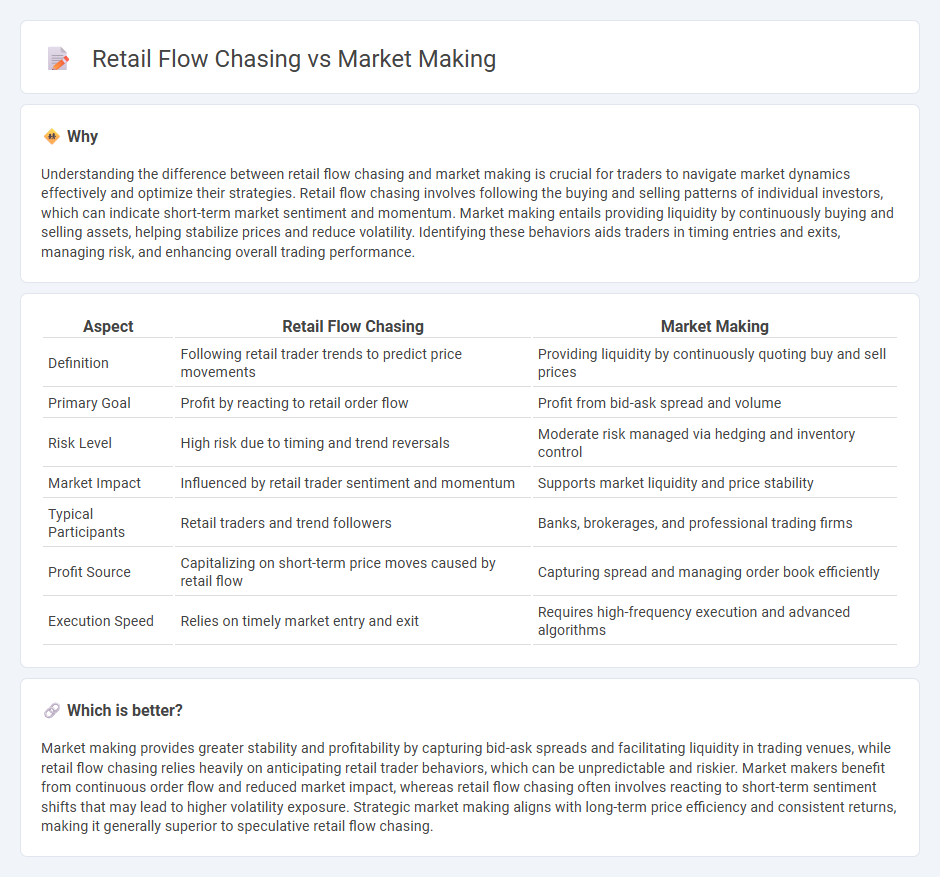 Retail Flow Chasing vs Market Making

Why

Understanding the difference between retail flow chasing and market making is crucial for traders to navigate market dynamics effectively and optimize their strategies. Retail flow chasing involves following the buying and selling patterns of individual investors, which can indicate short-term market sentiment and momentum. Market making entails providing liquidity by continuously buying and selling assets, helping stabilize prices and reduce volatility. Identifying these behaviors aids traders in timing entries and exits, managing risk, and enhancing overall trading performance.

| Aspect | Retail Flow Chasing | Market Making |
|---|---|---|
| Definition | Following retail trader trends to predict price movements | Providing liquidity by continuously quoting buy and sell prices |
| Primary Goal | Profit by reacting to retail order flow | Profit from bid-ask spread and volume |
| Risk Level | High risk due to timing and trend reversals | Moderate risk managed via hedging and inventory control |
| Market Impact | Influenced by retail trader sentiment and momentum | Supports market liquidity and price stability |
| Typical Participants | Retail traders and trend followers | Banks, brokerages, and professional trading firms |
| Profit Source | Capitalizing on short-term price moves caused by retail flow | Capturing spread and managing order book efficiently |
| Execution Speed | Relies on timely market entry and exit | Requires high-frequency execution and advanced algorithms |

Which is better?

Market making provides greater stability and profitability by capturing bid-ask spreads and facilitating liquidity in trading venues, while retail flow chasing relies heavily on anticipating retail trader behaviors, which can be unpredictable and riskier. Market makers benefit from continuous order flow and reduced market impact, whereas retail flow chasing often involves reacting to short-term sentiment shifts that may lead to higher volatility exposure. Strategic market making aligns with long-term price efficiency and consistent returns, making it generally superior to speculative retail flow chasing.