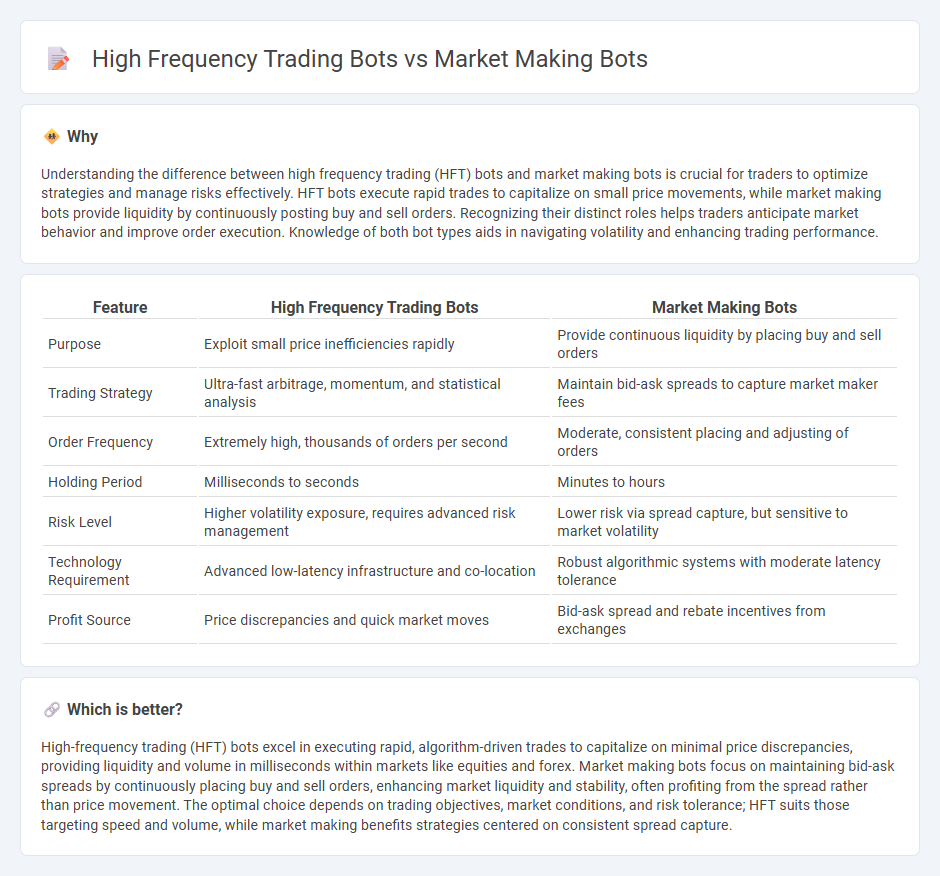 High Frequency Trading Bots vs Market Making Bots

Why

Understanding the difference between high frequency trading (HFT) bots and market making bots is crucial for traders to optimize strategies and manage risks effectively. HFT bots execute rapid trades to capitalize on small price movements, while market making bots provide liquidity by continuously posting buy and sell orders. Recognizing their distinct roles helps traders anticipate market behavior and improve order execution. Knowledge of both bot types aids in navigating volatility and enhancing trading performance.

| Feature | High Frequency Trading Bots | Market Making Bots |
|---|---|---|
| Purpose | Exploit small price inefficiencies rapidly | Provide continuous liquidity by placing buy and sell orders |
| Trading Strategy | Ultra-fast arbitrage, momentum, and statistical analysis | Maintain bid-ask spreads to capture market maker fees |
| Order Frequency | Extremely high, thousands of orders per second | Moderate, consistent placing and adjusting of orders |
| Holding Period | Milliseconds to seconds | Minutes to hours |
| Risk Level | Higher volatility exposure, requires advanced risk management | Lower risk via spread capture, but sensitive to market volatility |
| Technology Requirement | Advanced low-latency infrastructure and co-location | Robust algorithmic systems with moderate latency tolerance |
| Profit Source | Price discrepancies and quick market moves | Bid-ask spread and rebate incentives from exchanges |

Which is better?

High-frequency trading (HFT) bots excel in executing rapid, algorithm-driven trades to capitalize on minimal price discrepancies, providing liquidity and volume in milliseconds within markets like equities and forex. Market making bots focus on maintaining bid-ask spreads by continuously placing buy and sell orders, enhancing market liquidity and stability, often profiting from the spread rather than price movement. The optimal choice depends on trading objectives, market conditions, and risk tolerance; HFT suits those targeting speed and volume, while market making benefits strategies centered on consistent spread capture.