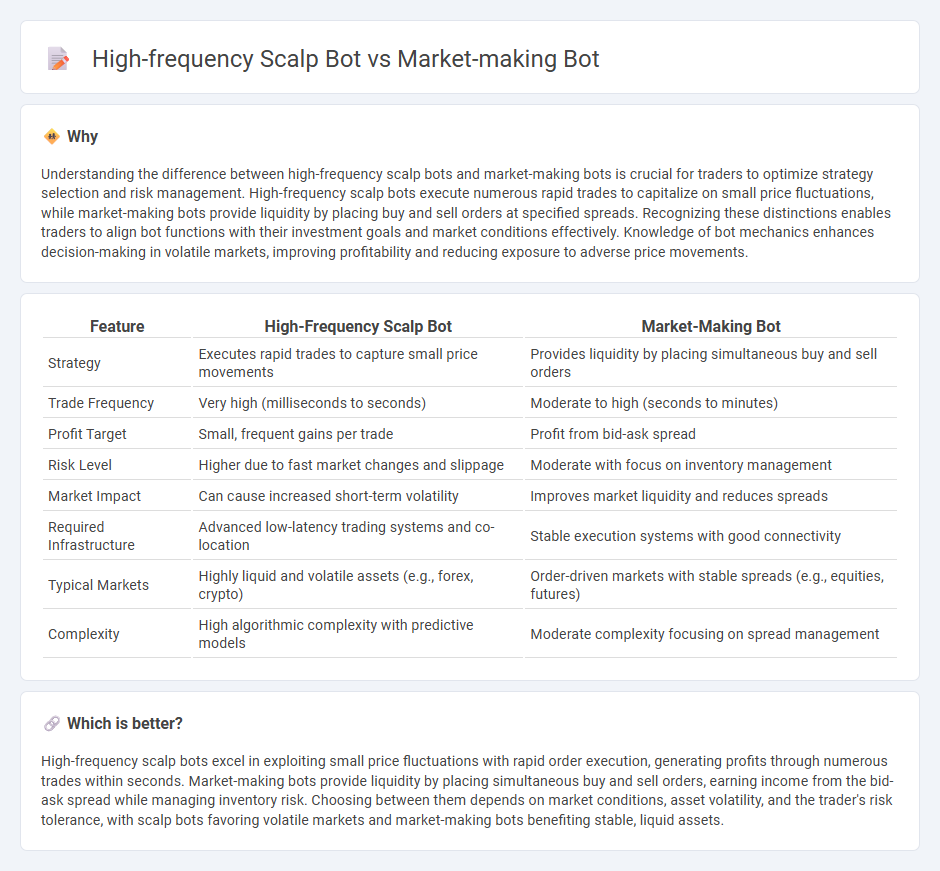 High-frequency Scalp Bot vs Market-making Bot

Why

Understanding the difference between high-frequency scalp bots and market-making bots is crucial for traders to optimize strategy selection and risk management. High-frequency scalp bots execute numerous rapid trades to capitalize on small price fluctuations, while market-making bots provide liquidity by placing buy and sell orders at specified spreads. Recognizing these distinctions enables traders to align bot functions with their investment goals and market conditions effectively. Knowledge of bot mechanics enhances decision-making in volatile markets, improving profitability and reducing exposure to adverse price movements.

| Feature | High-Frequency Scalp Bot | Market-Making Bot |
|---|---|---|
| Strategy | Executes rapid trades to capture small price movements | Provides liquidity by placing simultaneous buy and sell orders |
| Trade Frequency | Very high (milliseconds to seconds) | Moderate to high (seconds to minutes) |
| Profit Target | Small, frequent gains per trade | Profit from bid-ask spread |
| Risk Level | Higher due to fast market changes and slippage | Moderate with focus on inventory management |
| Market Impact | Can cause increased short-term volatility | Improves market liquidity and reduces spreads |
| Required Infrastructure | Advanced low-latency trading systems and co-location | Stable execution systems with good connectivity |
| Typical Markets | Highly liquid and volatile assets (e.g., forex, crypto) | Order-driven markets with stable spreads (e.g., equities, futures) |
| Complexity | High algorithmic complexity with predictive models | Moderate complexity focusing on spread management |

Which is better?

High-frequency scalp bots excel in exploiting small price fluctuations with rapid order execution, generating profits through numerous trades within seconds. Market-making bots provide liquidity by placing simultaneous buy and sell orders, earning income from the bid-ask spread while managing inventory risk. Choosing between them depends on market conditions, asset volatility, and the trader's risk tolerance, with scalp bots favoring volatile markets and market-making bots benefiting stable, liquid assets.